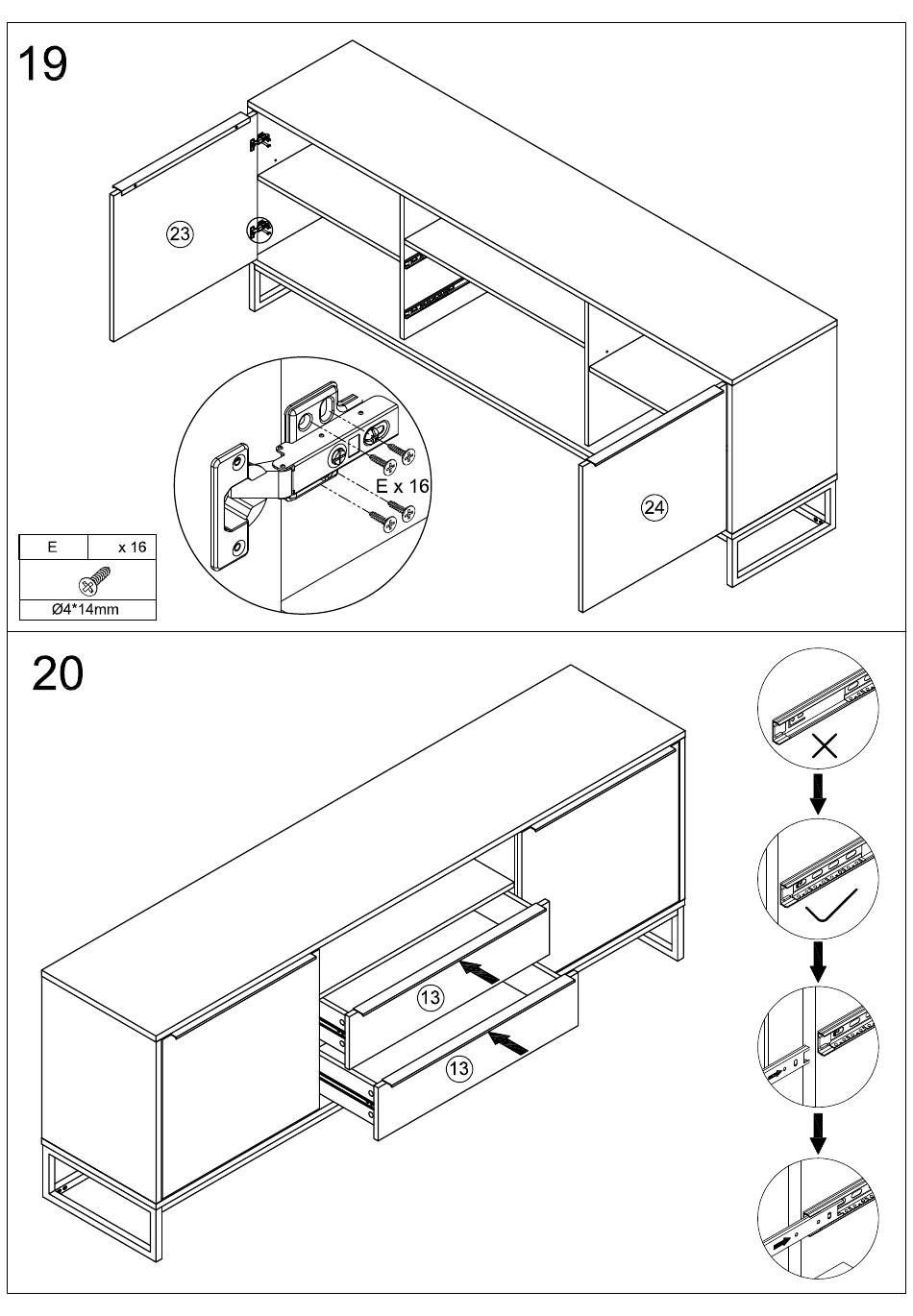 19

23

E x 16

24

| E | x 16 |
|---|---|
| Ø4*14mm | |

20

13

13