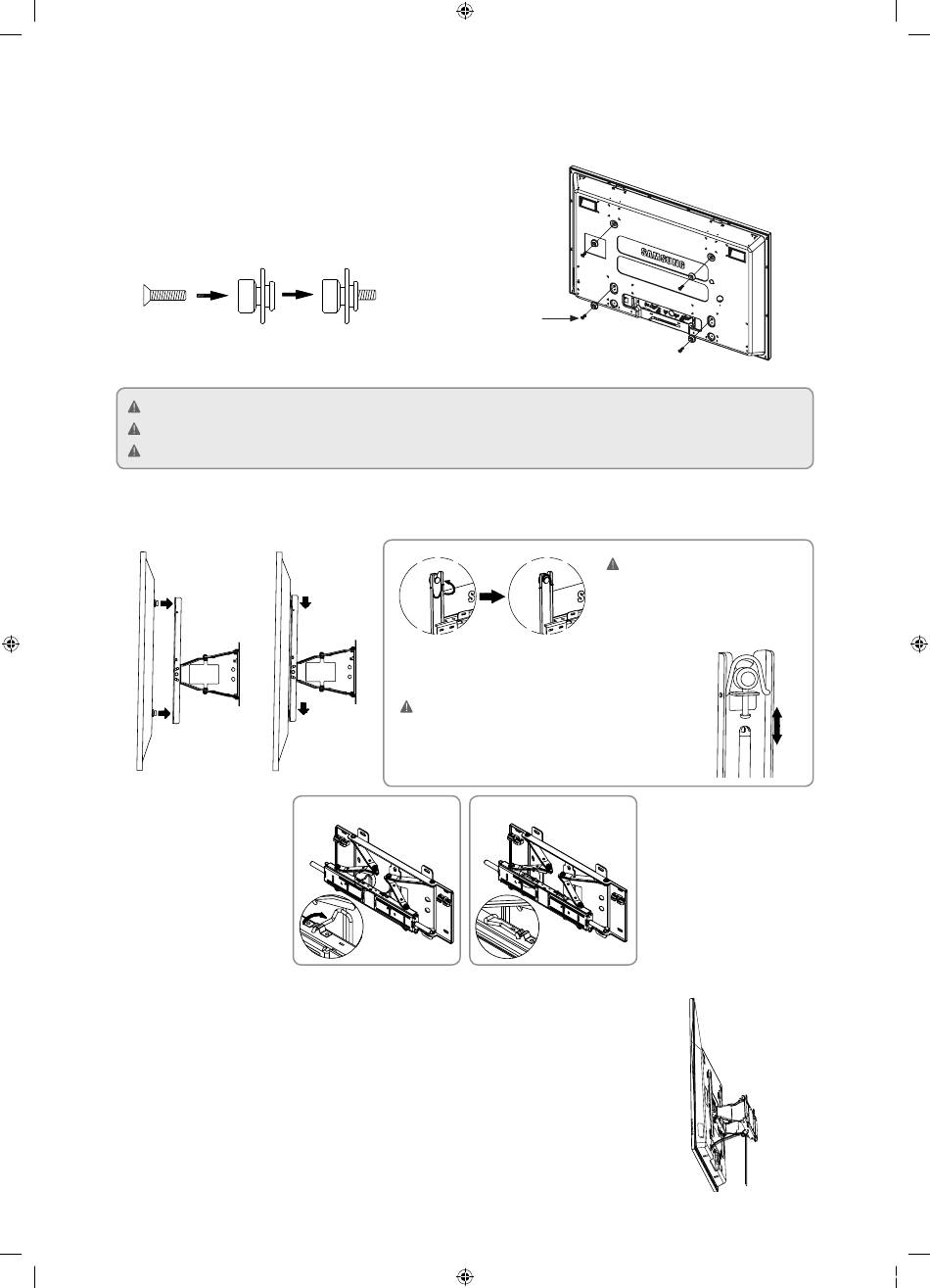 SAMSUNG

S

S