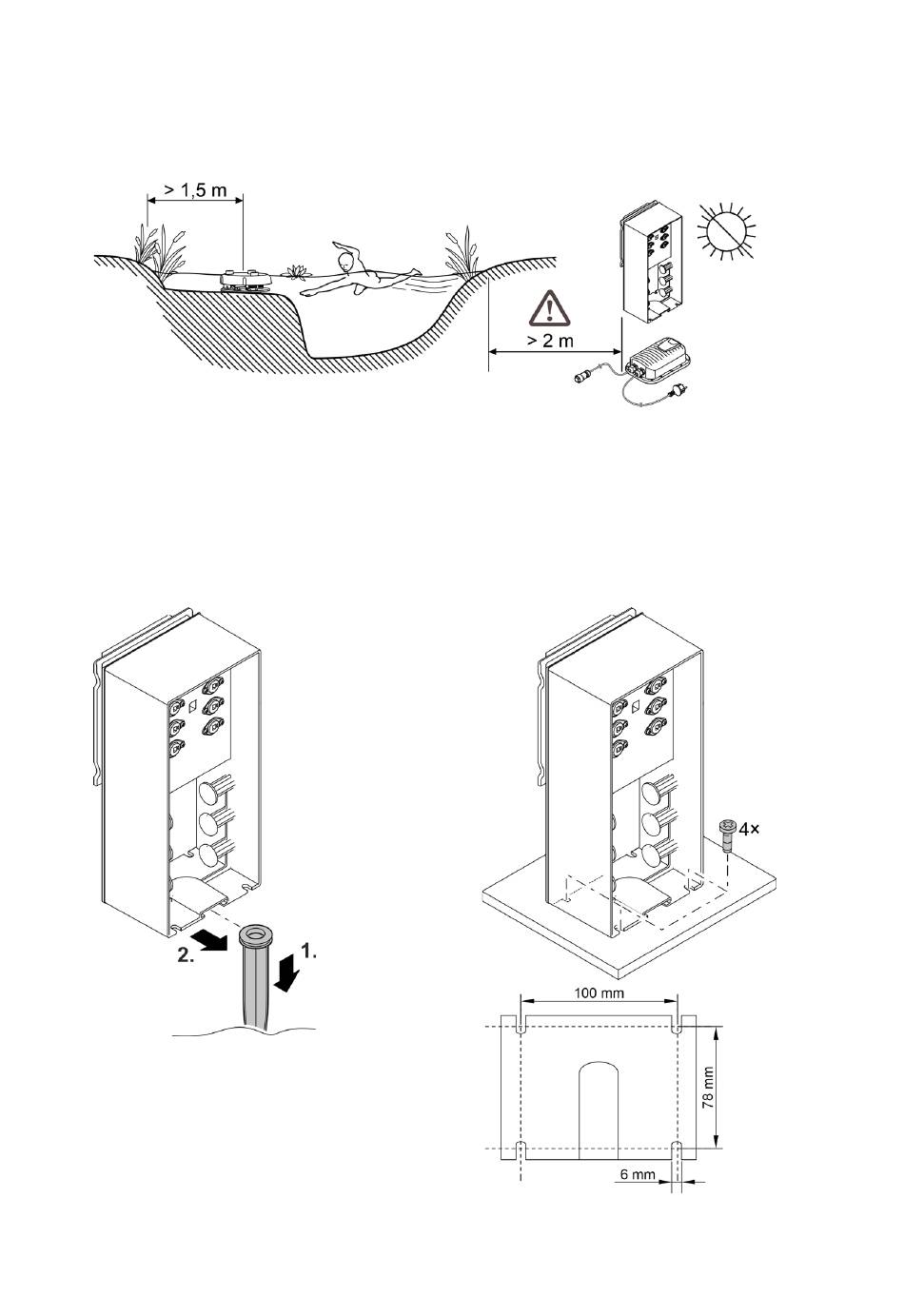 > 1,5 m

> 2 m

2.

1.

4×

100 mm

78 mm

6 mm