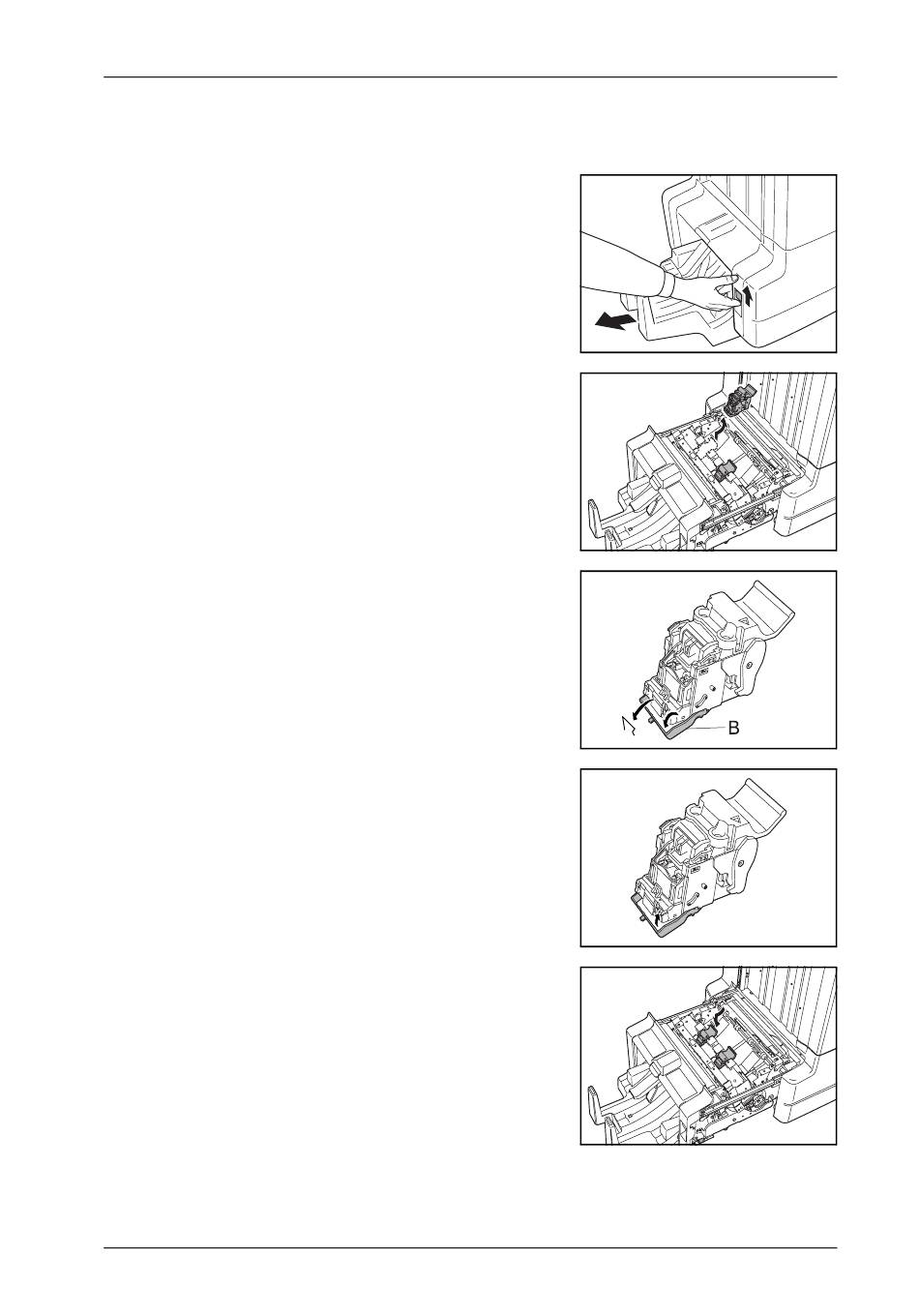 B