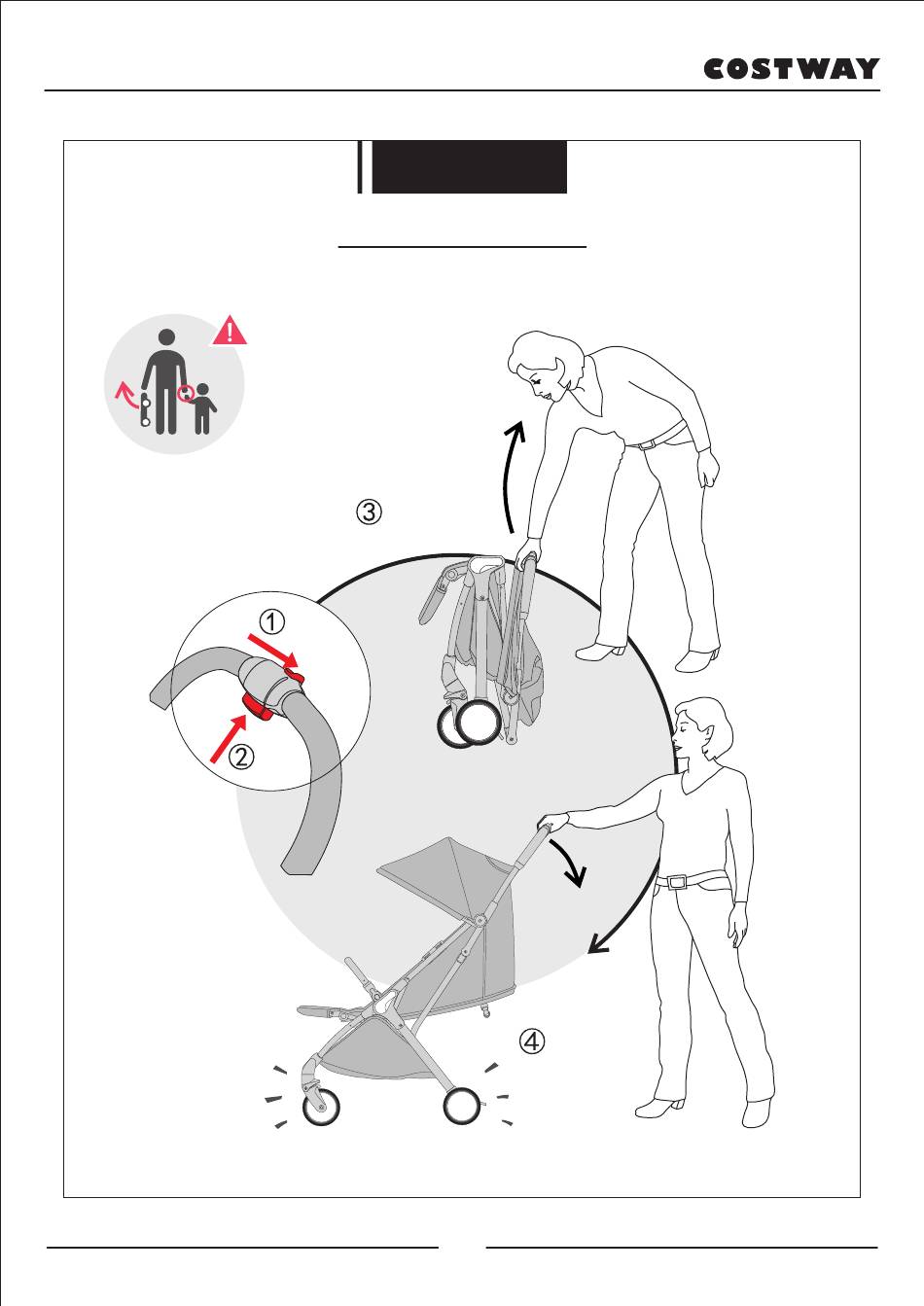 COSTWAY

③

①

②

④