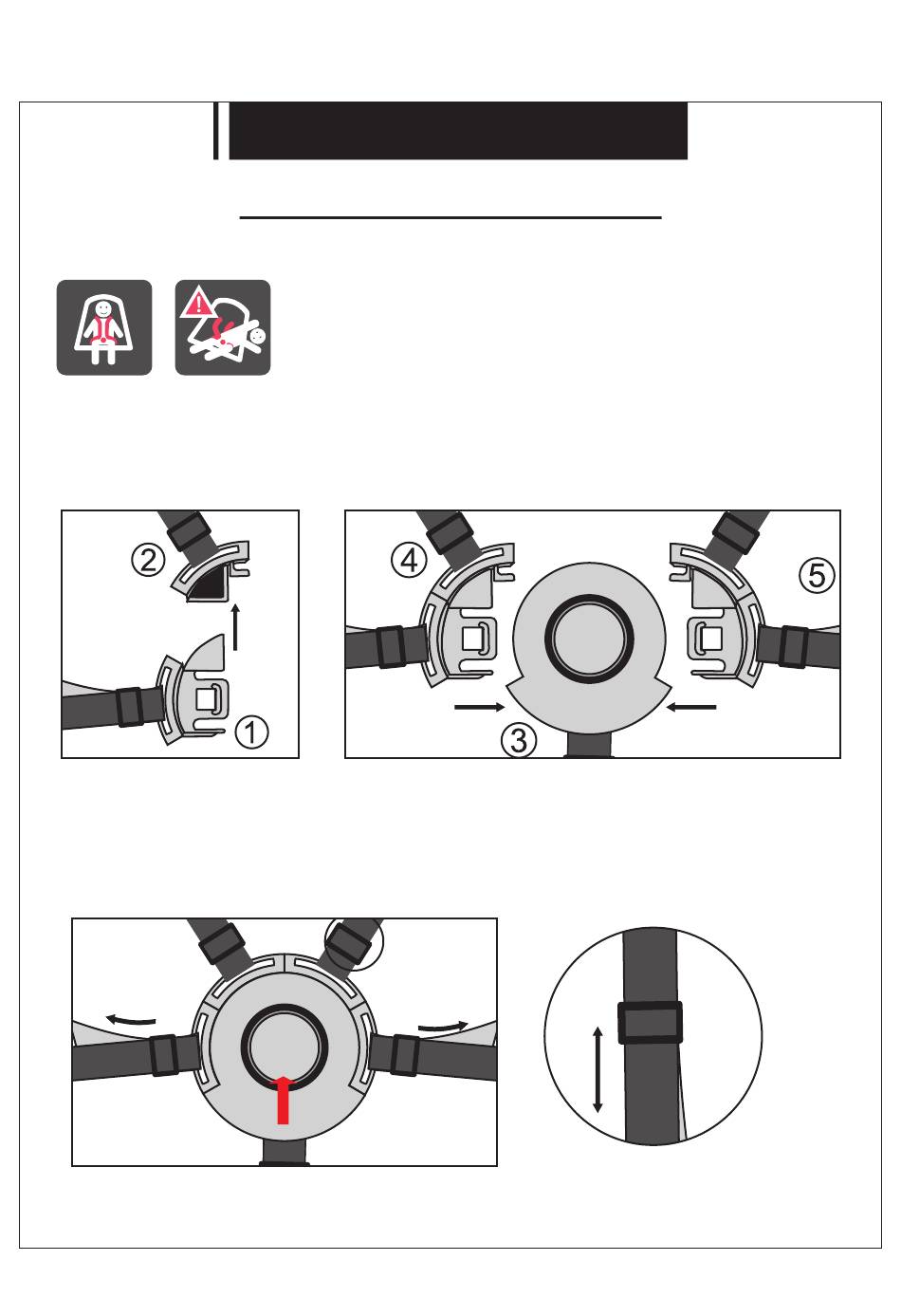 2

1

4

5

3