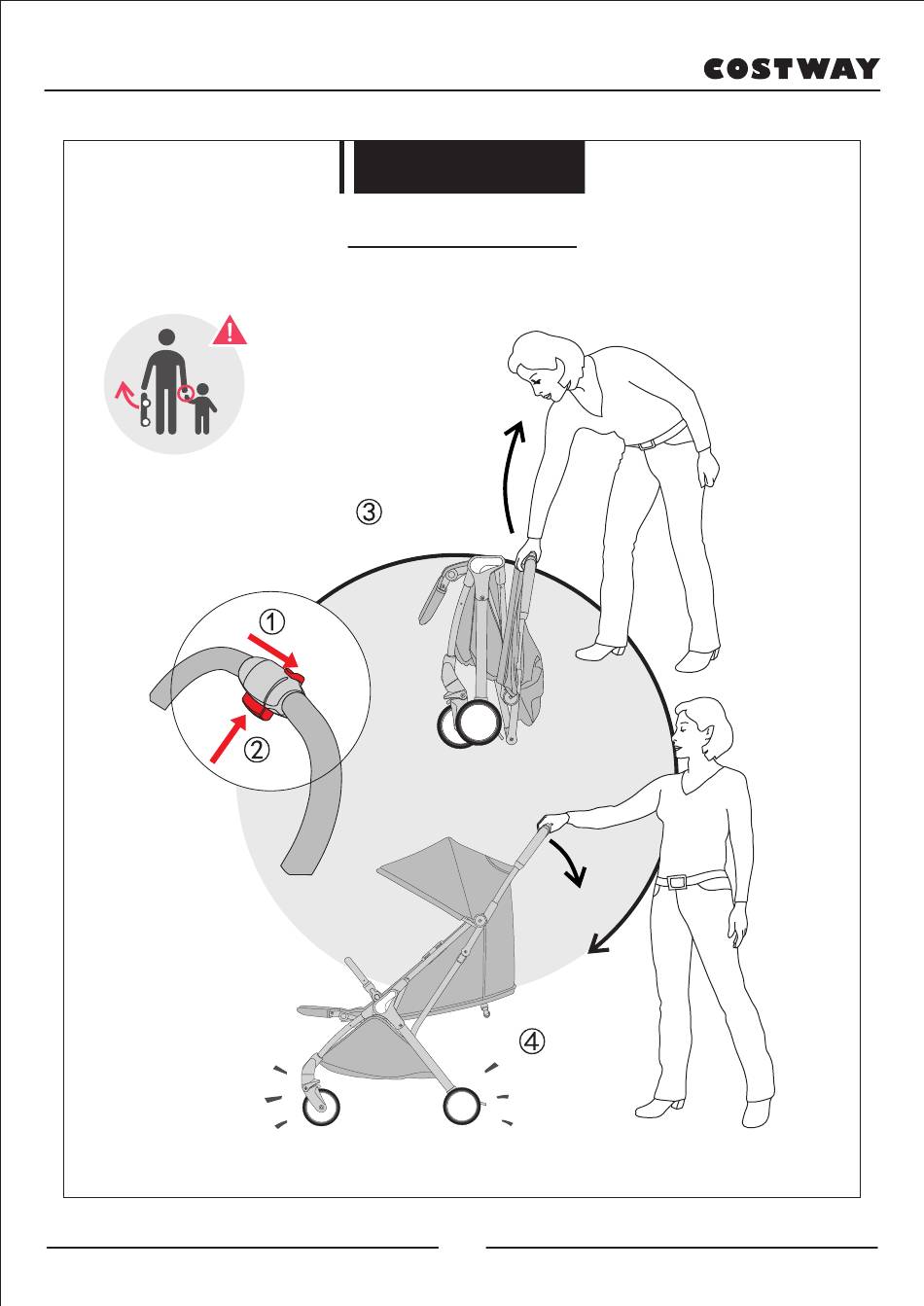 COSTWAY

③

①

②

④