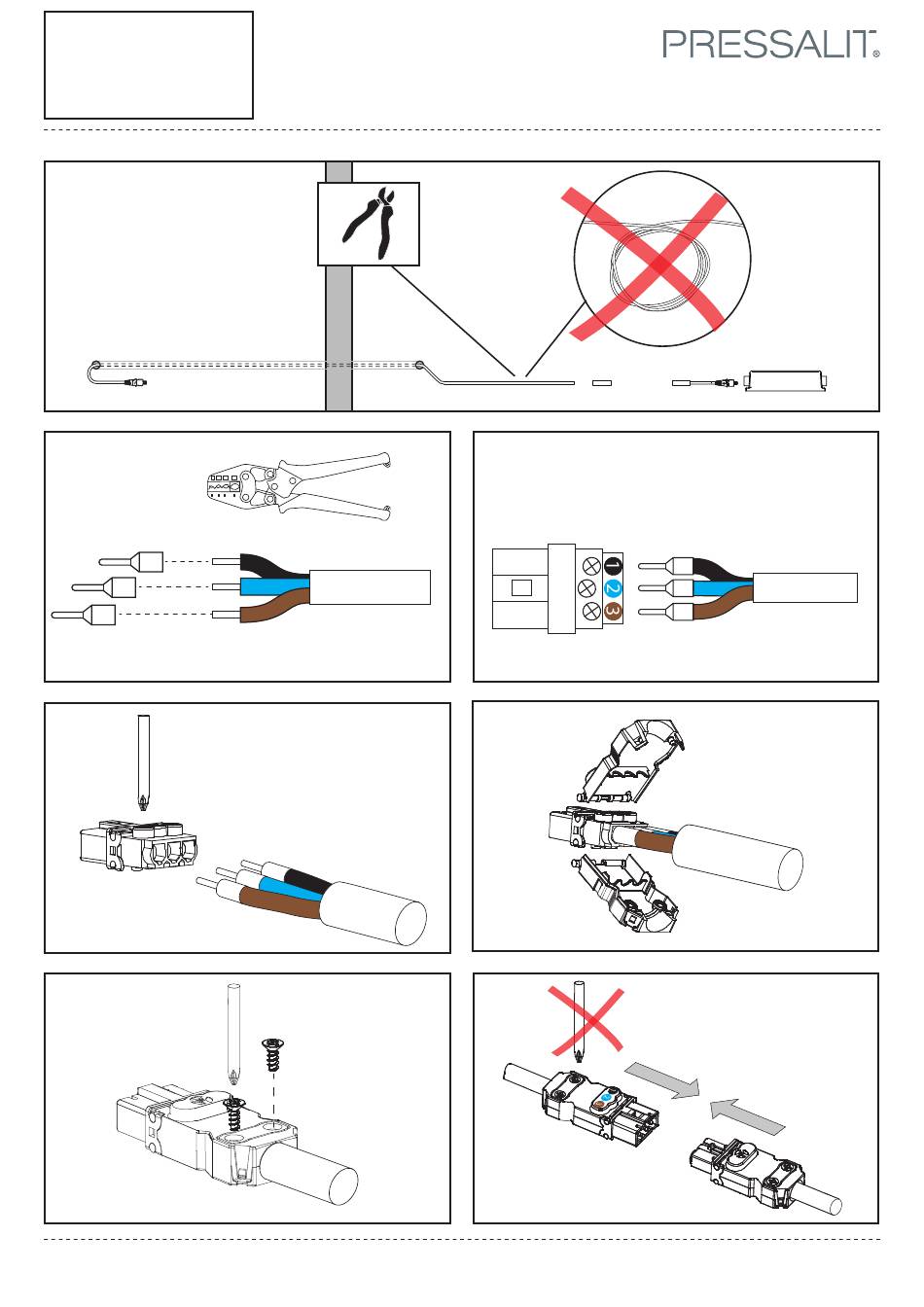 PRESSALIT®

1
2
3