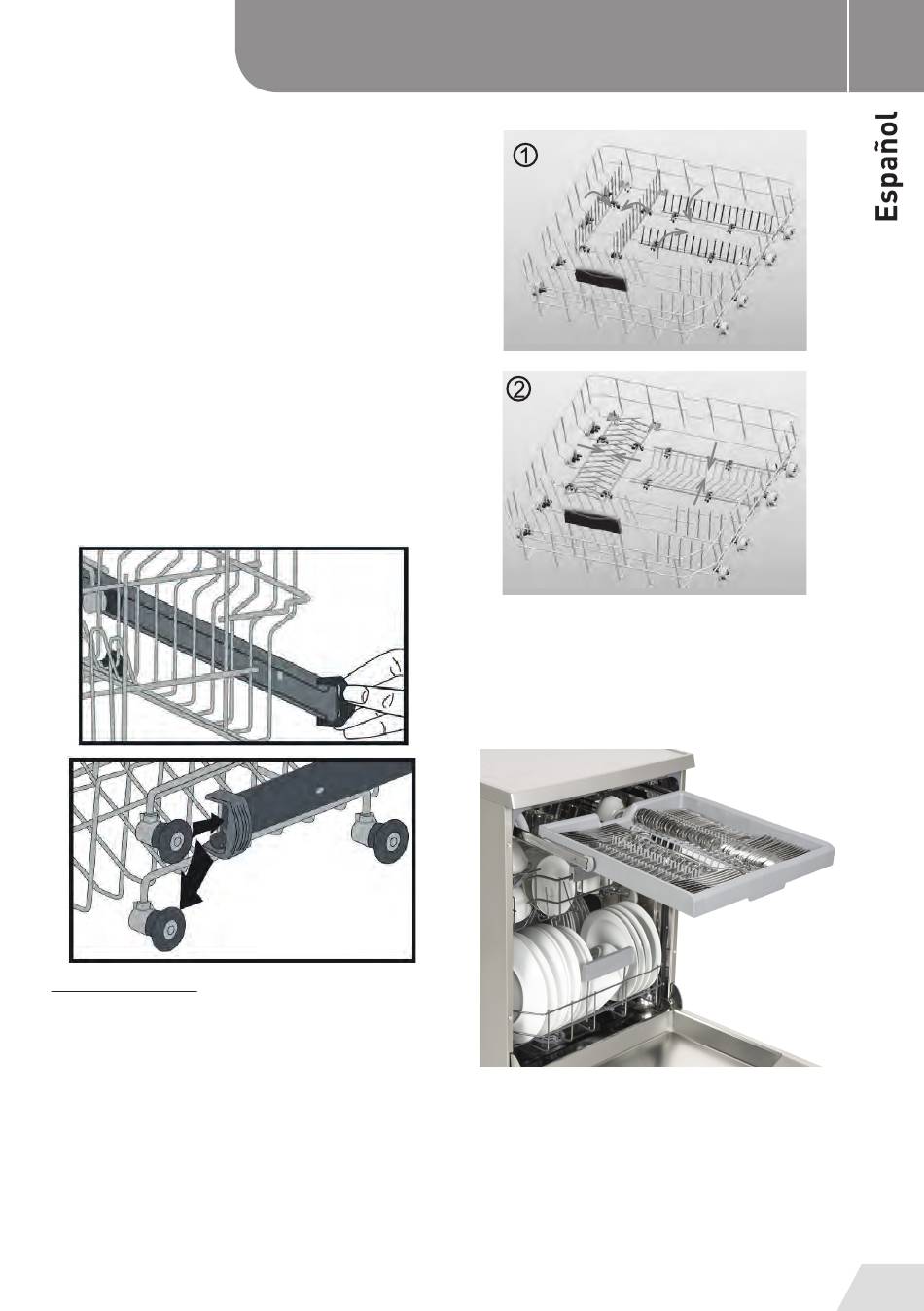 Español

①

②