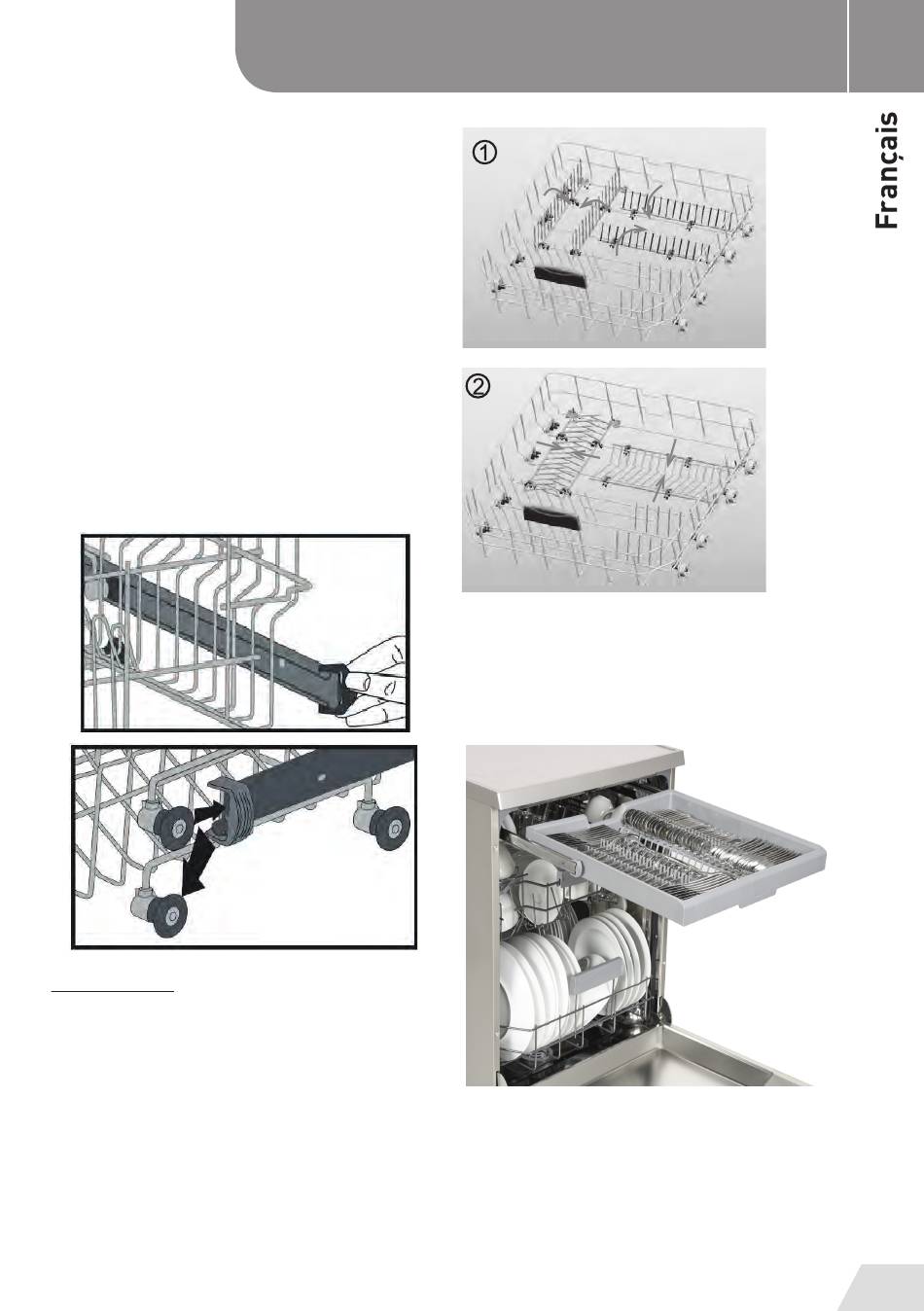 Français

①

②