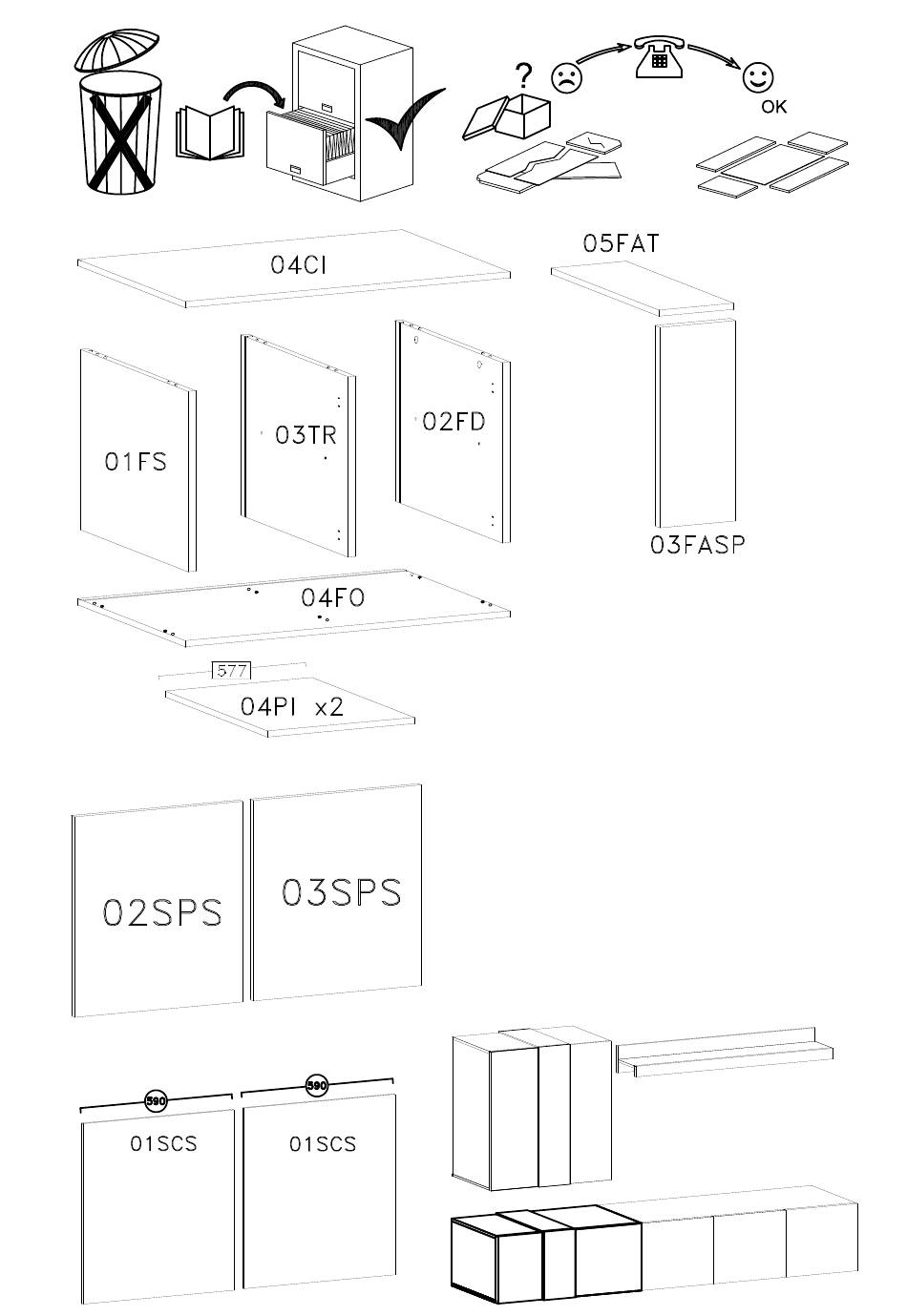 ?

OK

04CI

05FAT

01FS

03TR

02FD

03FASP

04FO

577

04PI x2

02SPS

03SPS

590

590

01SCS

01SCS