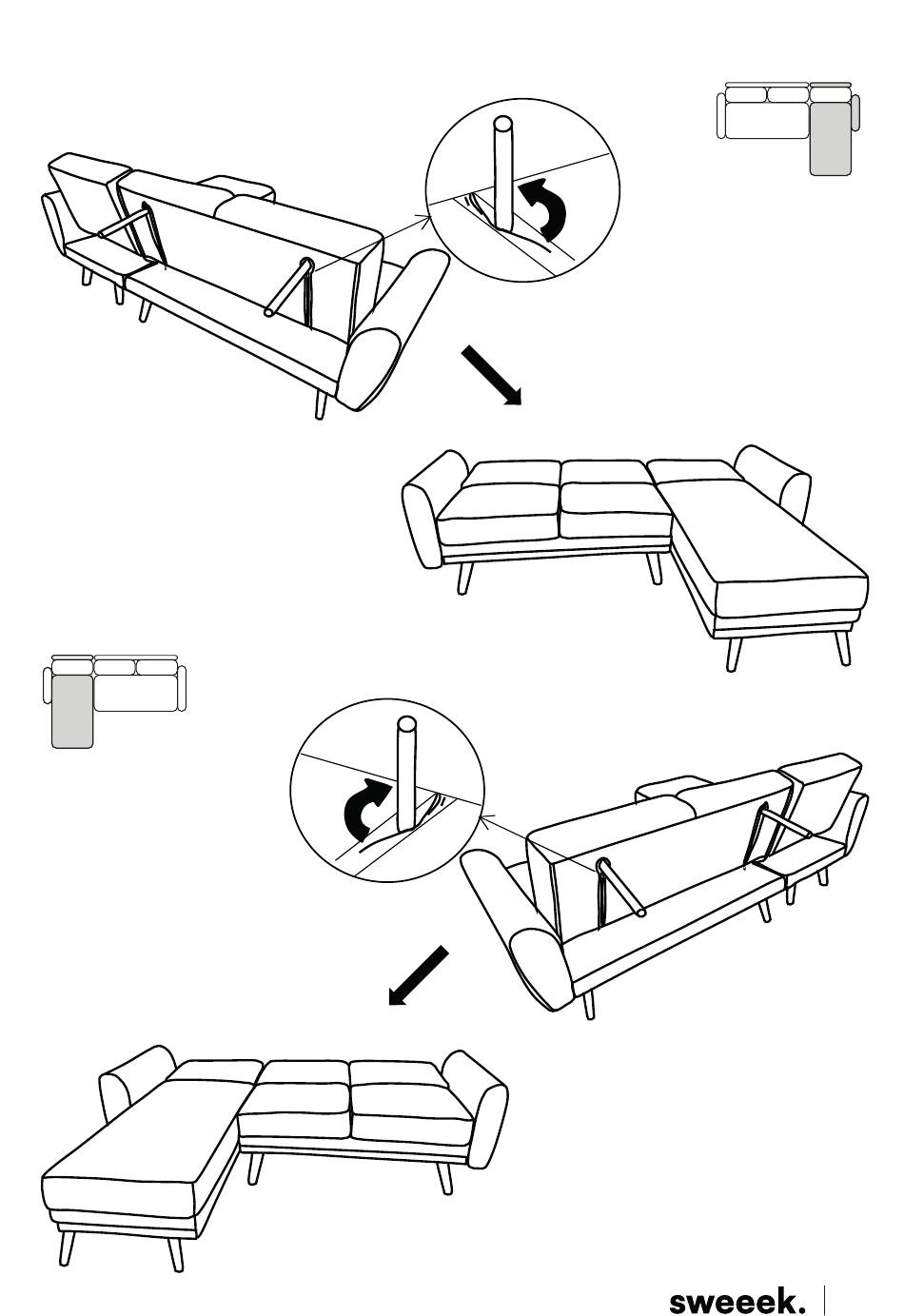 sweeek.