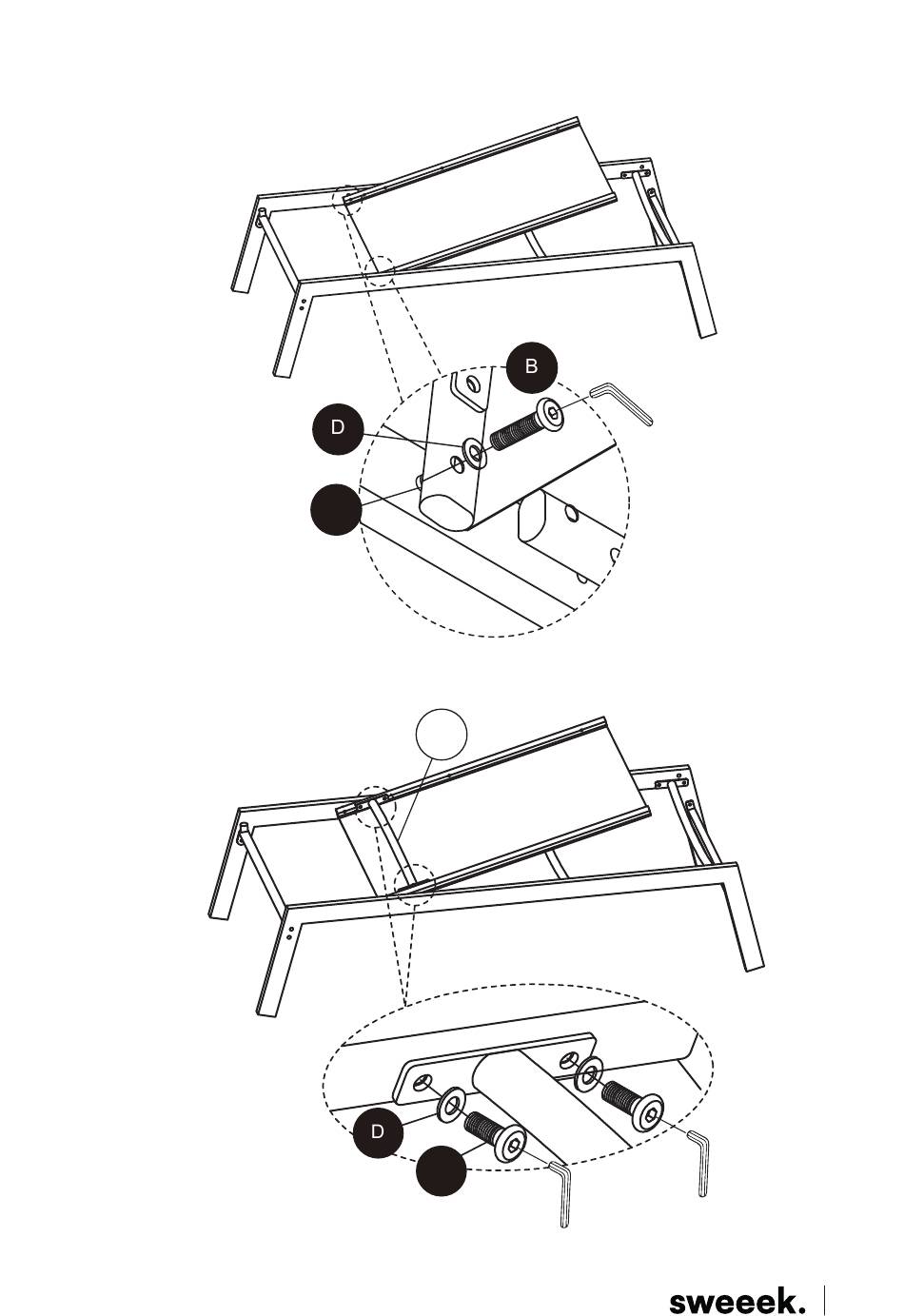 B

D

D

sweeek.