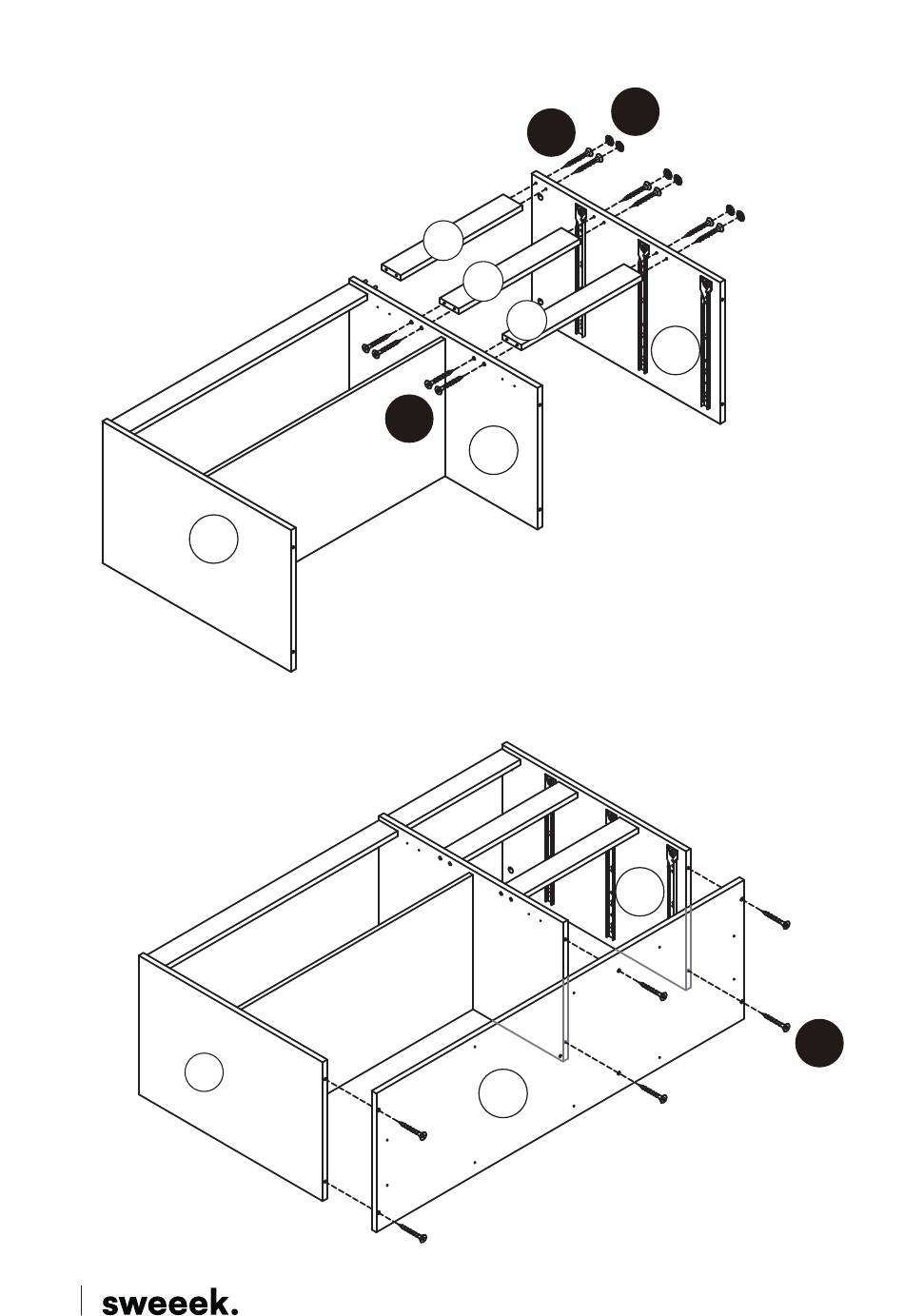 sweeek.