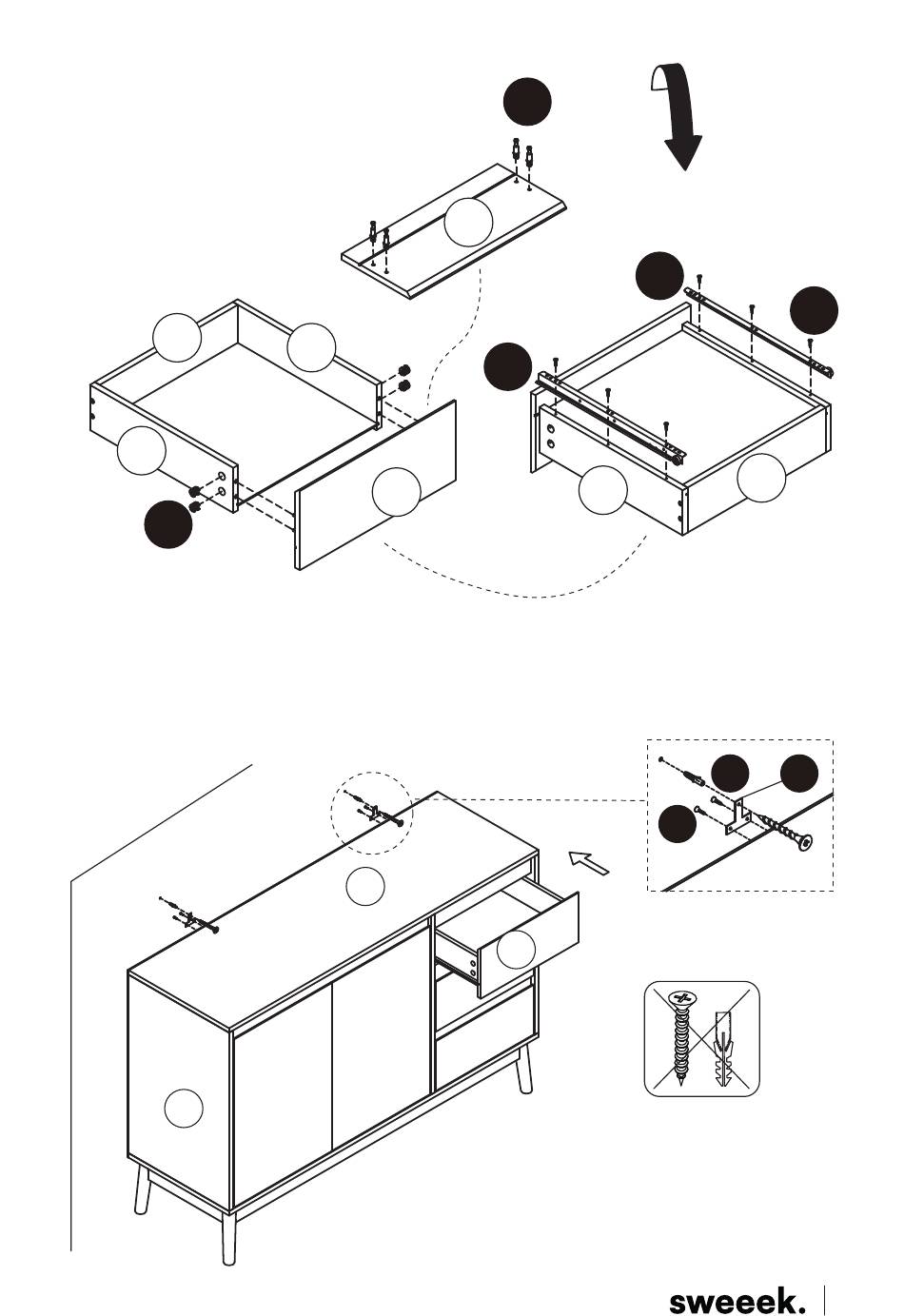 sweeek.