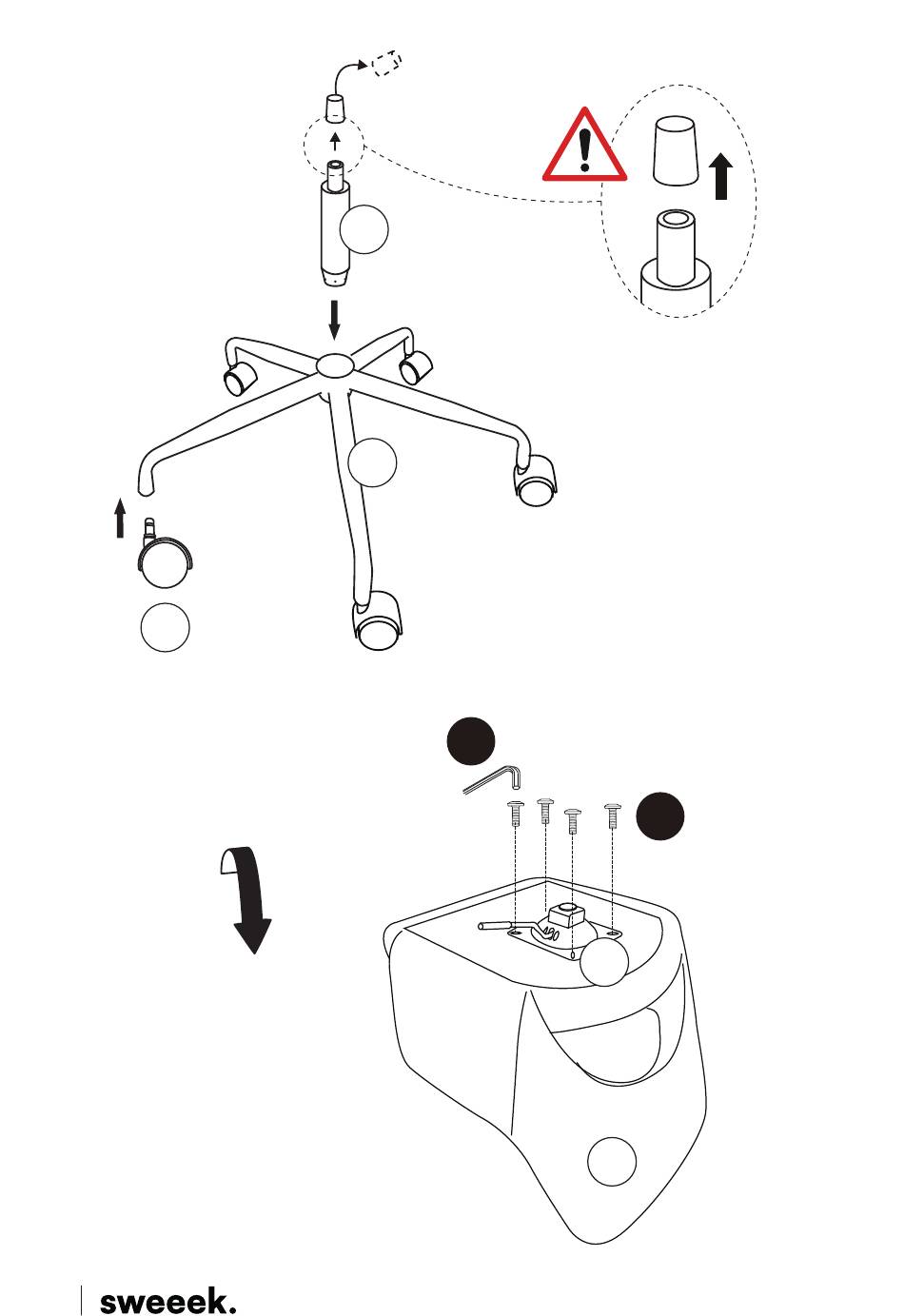 sweeek.