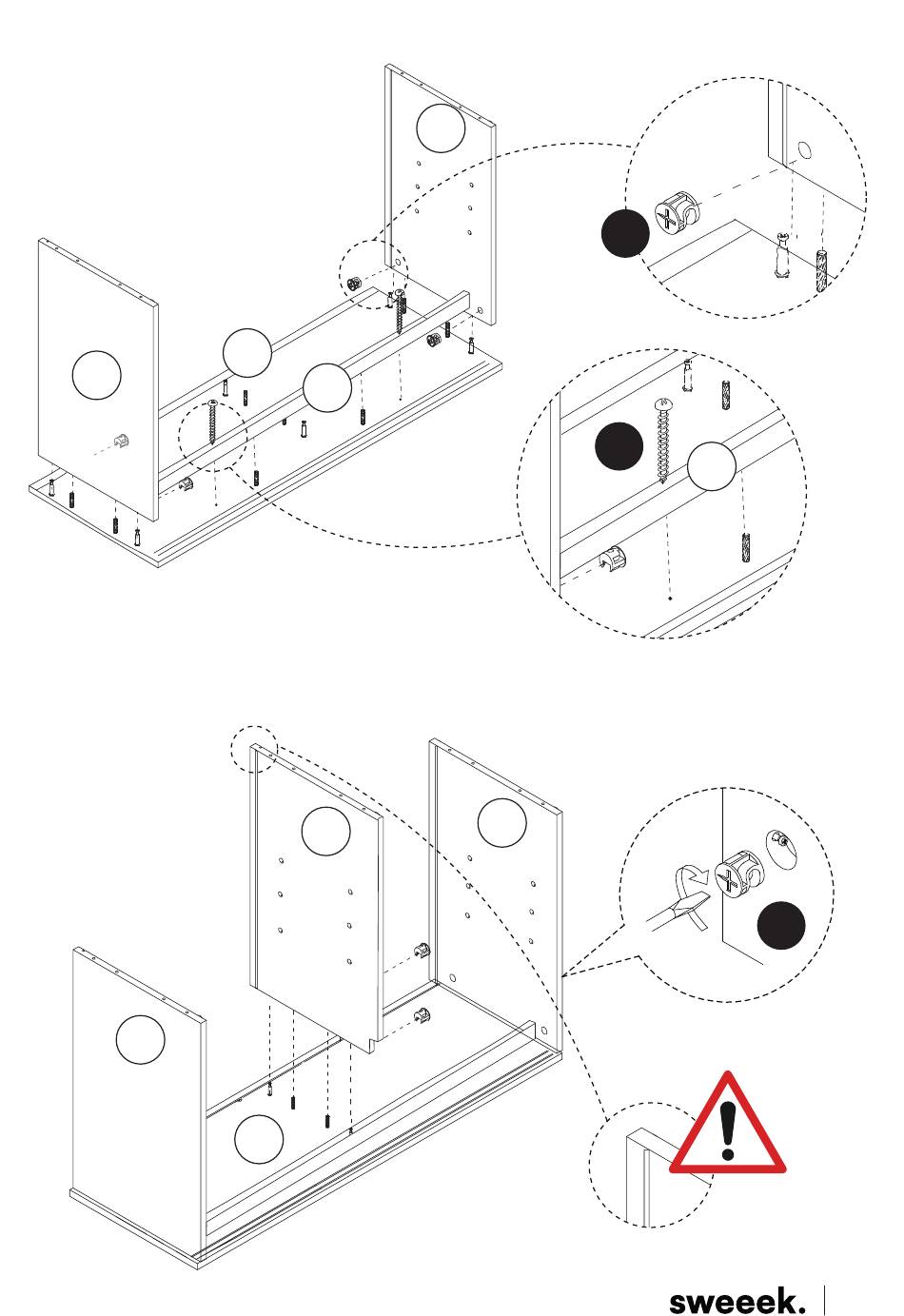 sweeek.