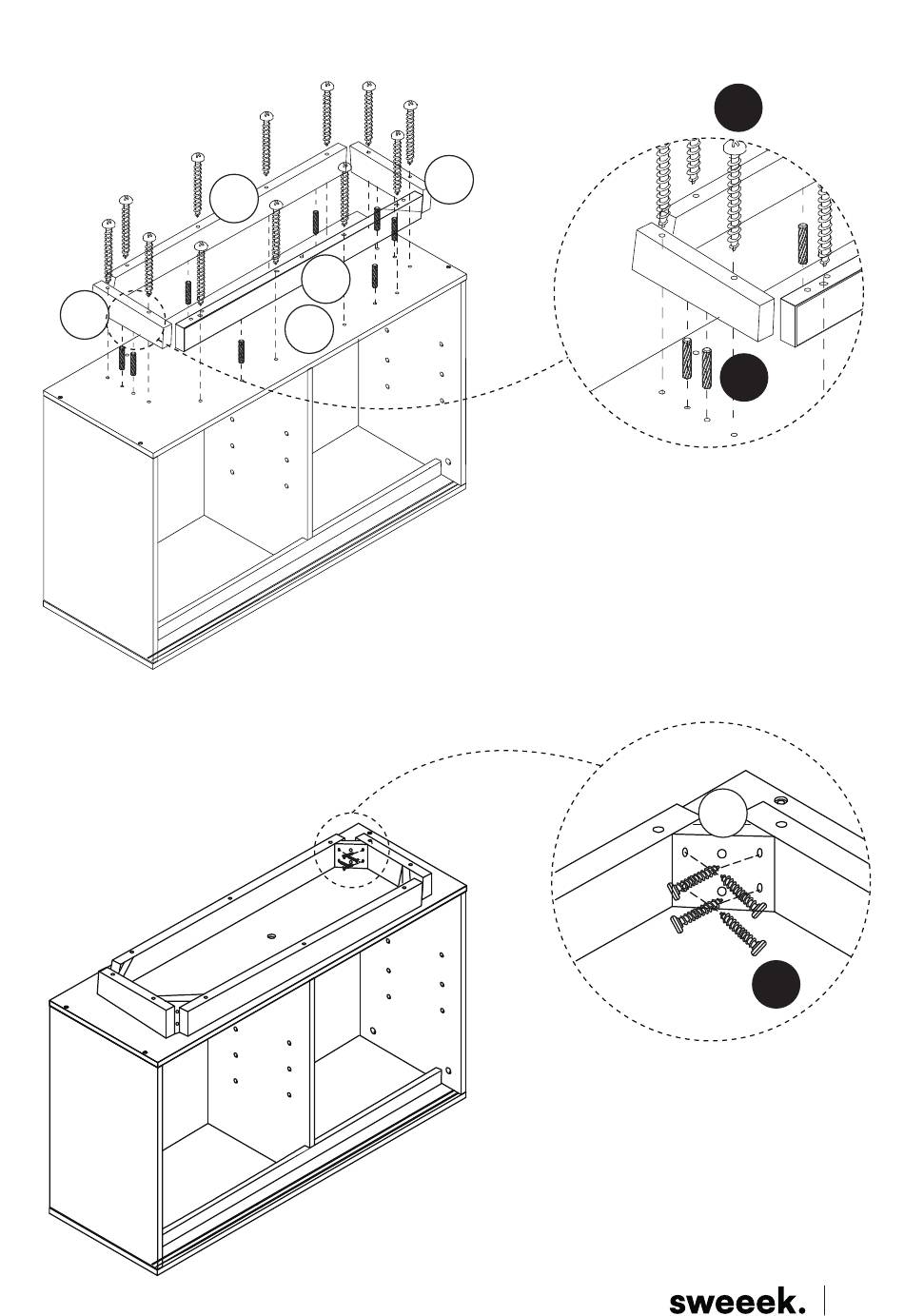 sweeek.