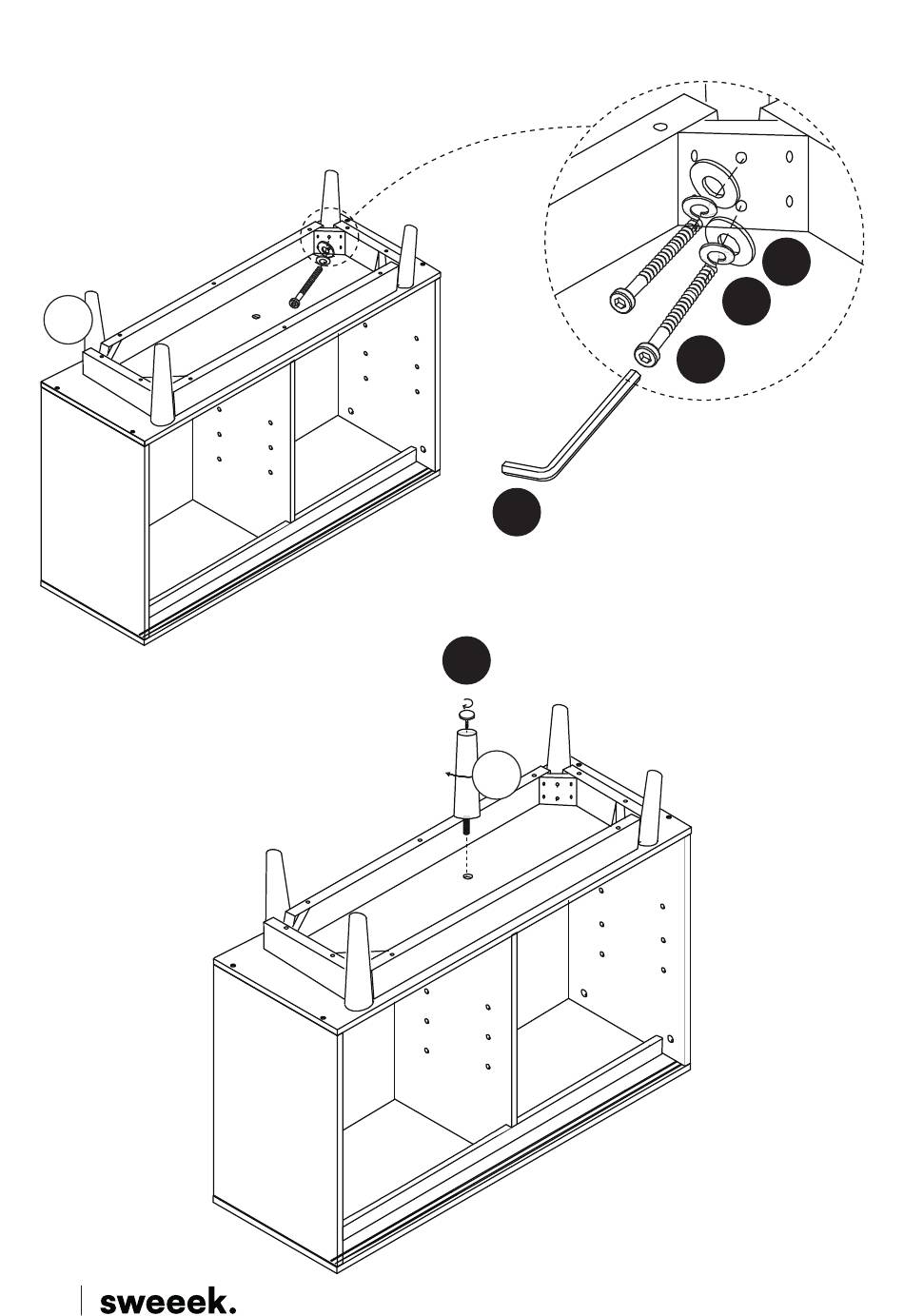 sweeek.