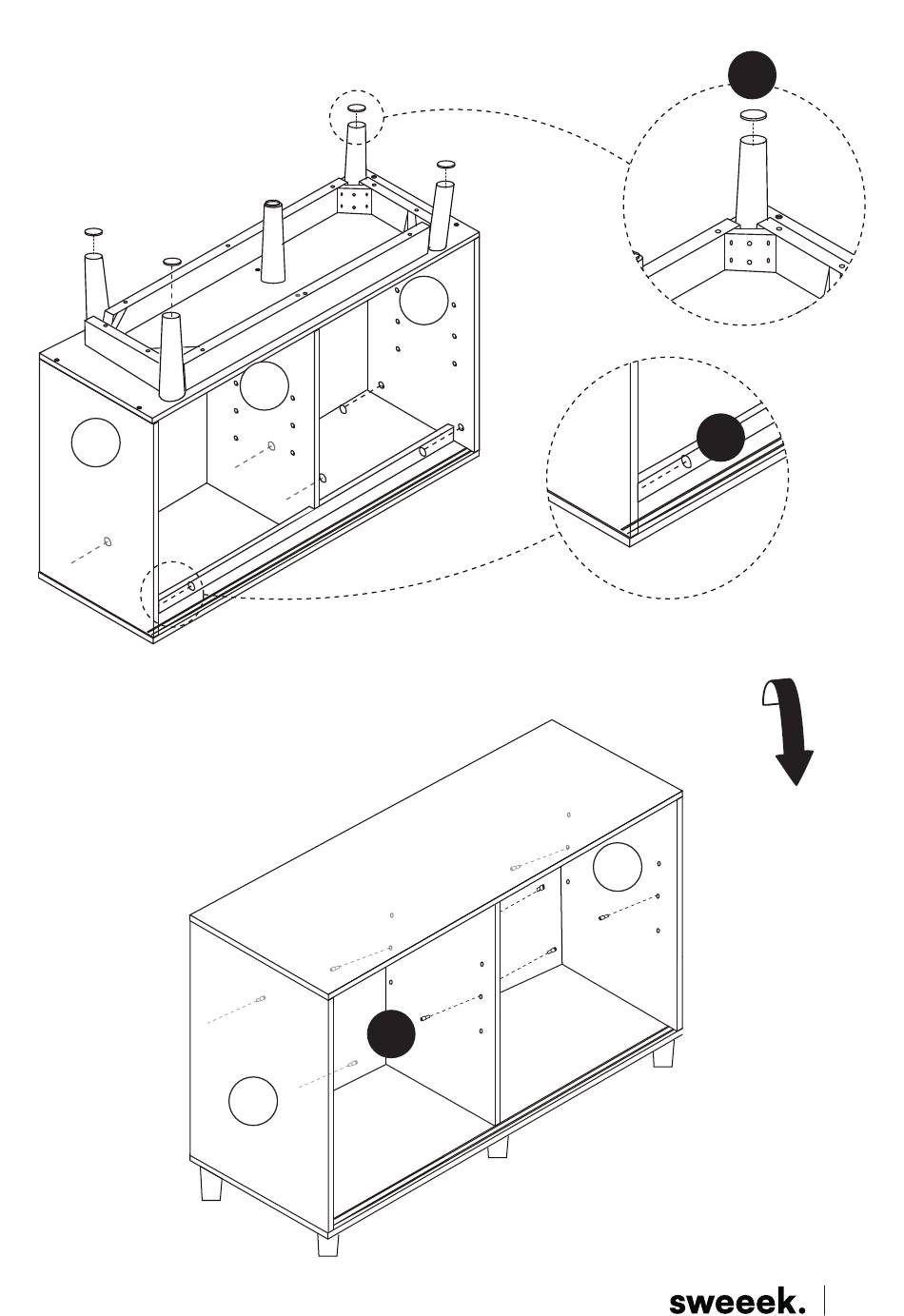 sweeek.