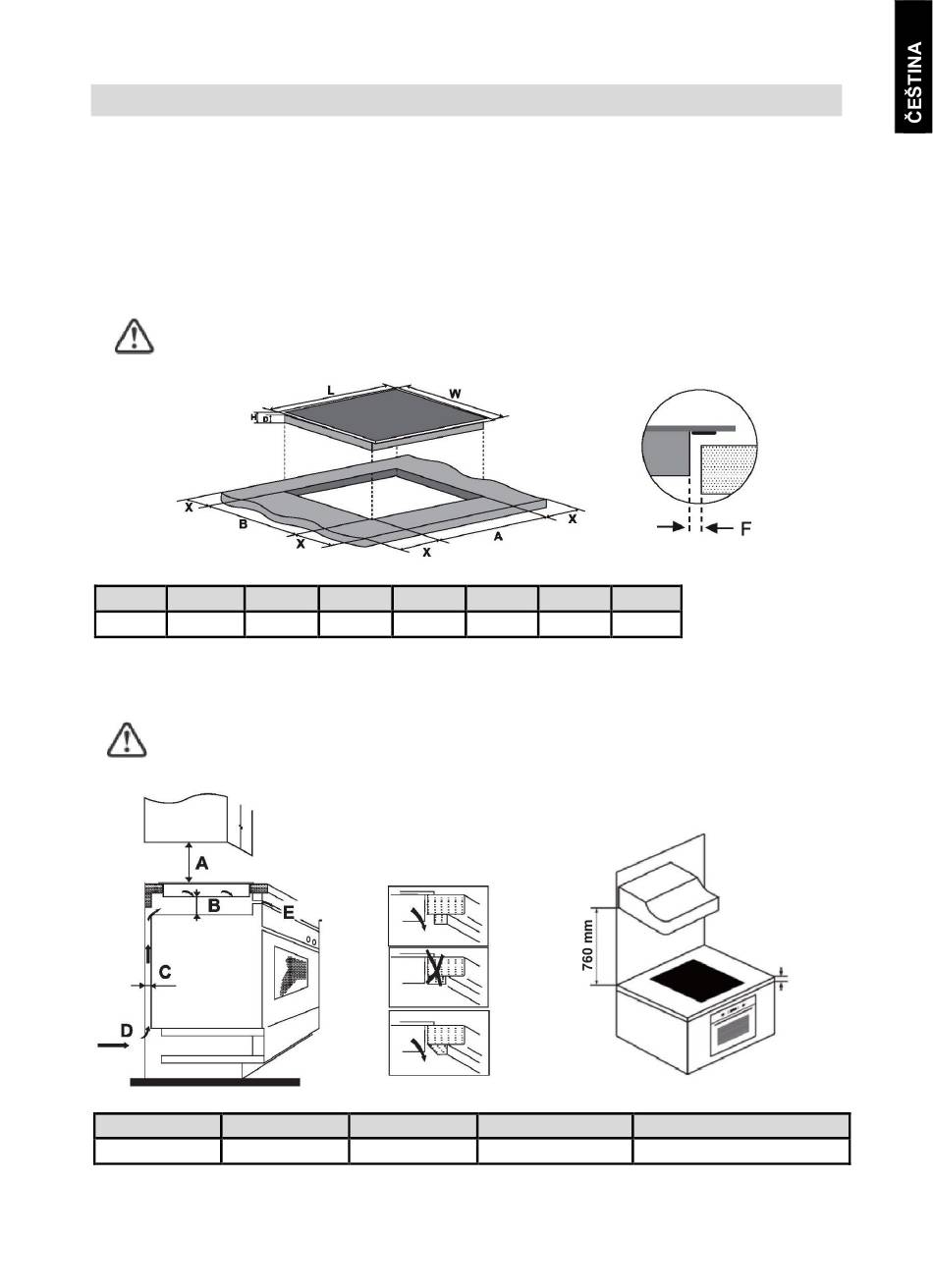 ČEŠTINA

L

W

H

D

X

B

X

X

A

X

F

A

B

E

C

D

760 mm