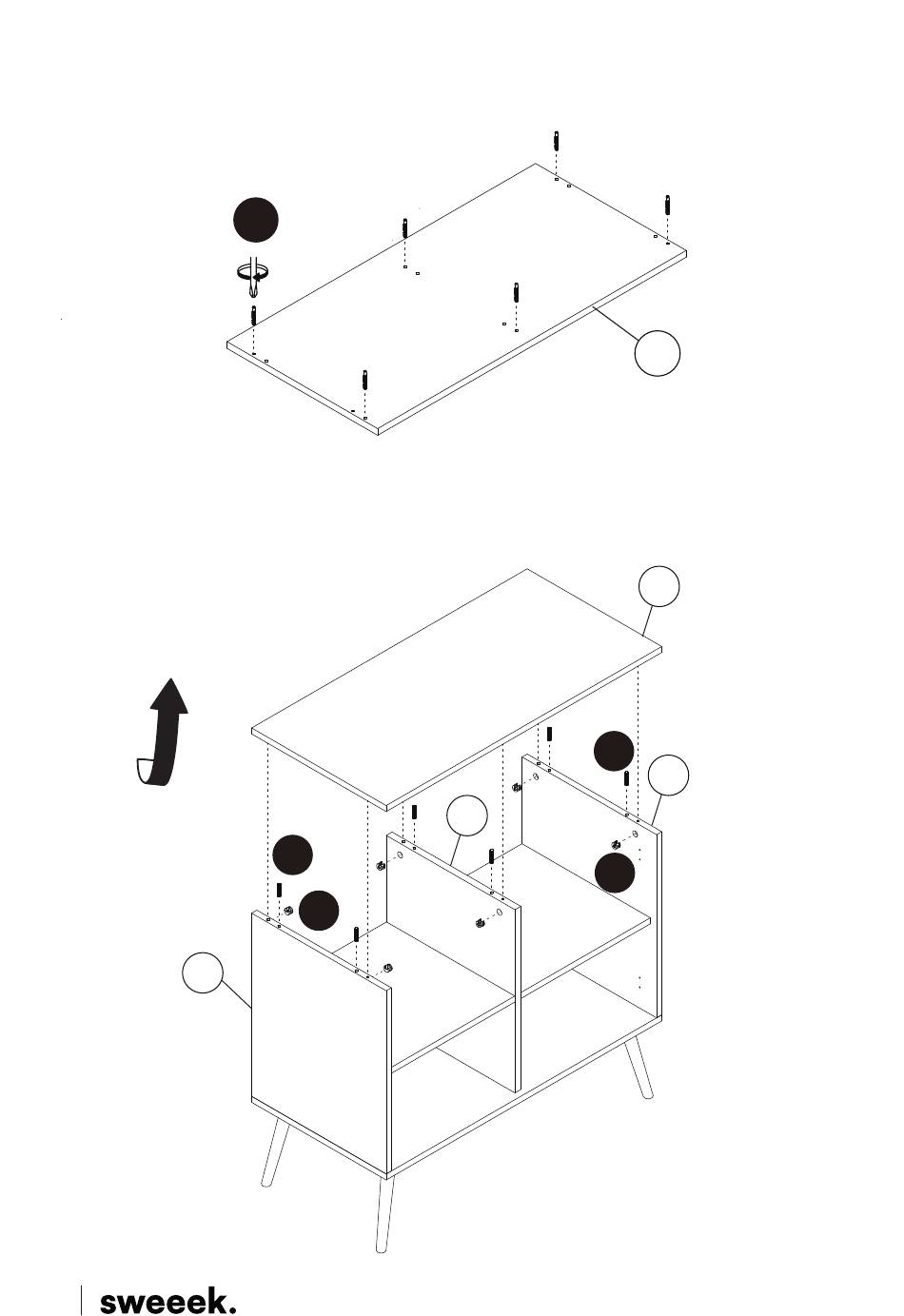 sweeek.