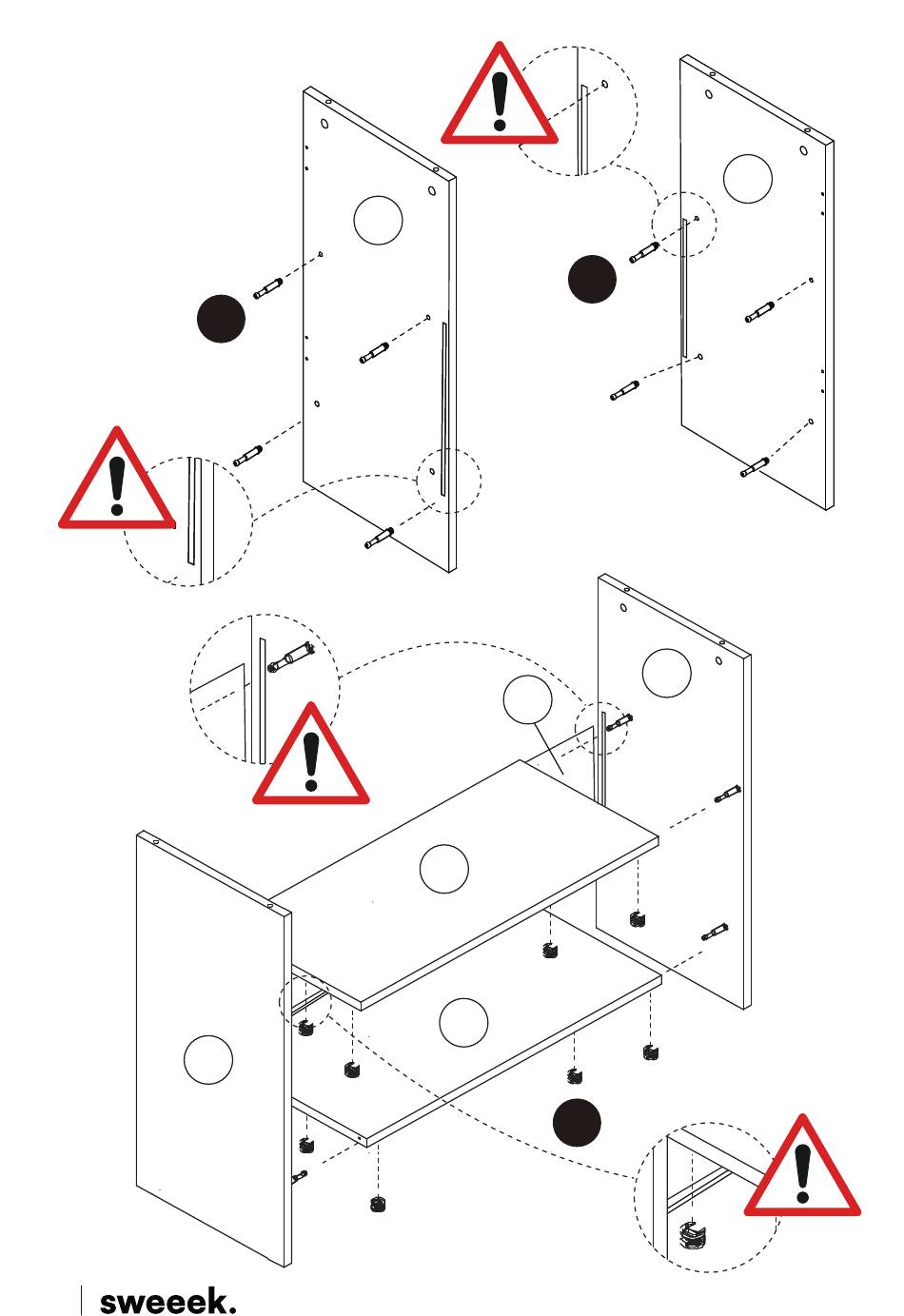 sweeek.