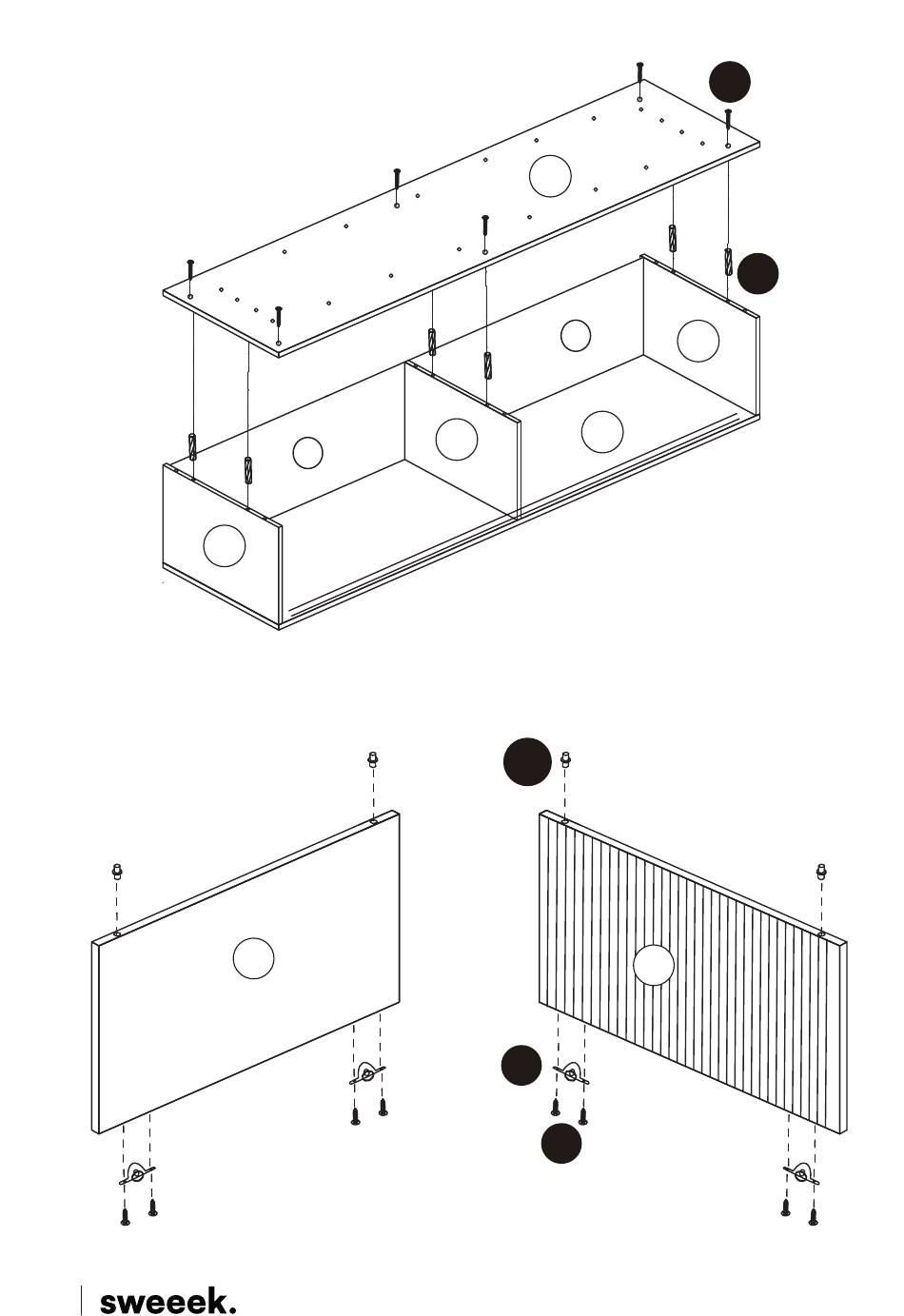 sweeek.