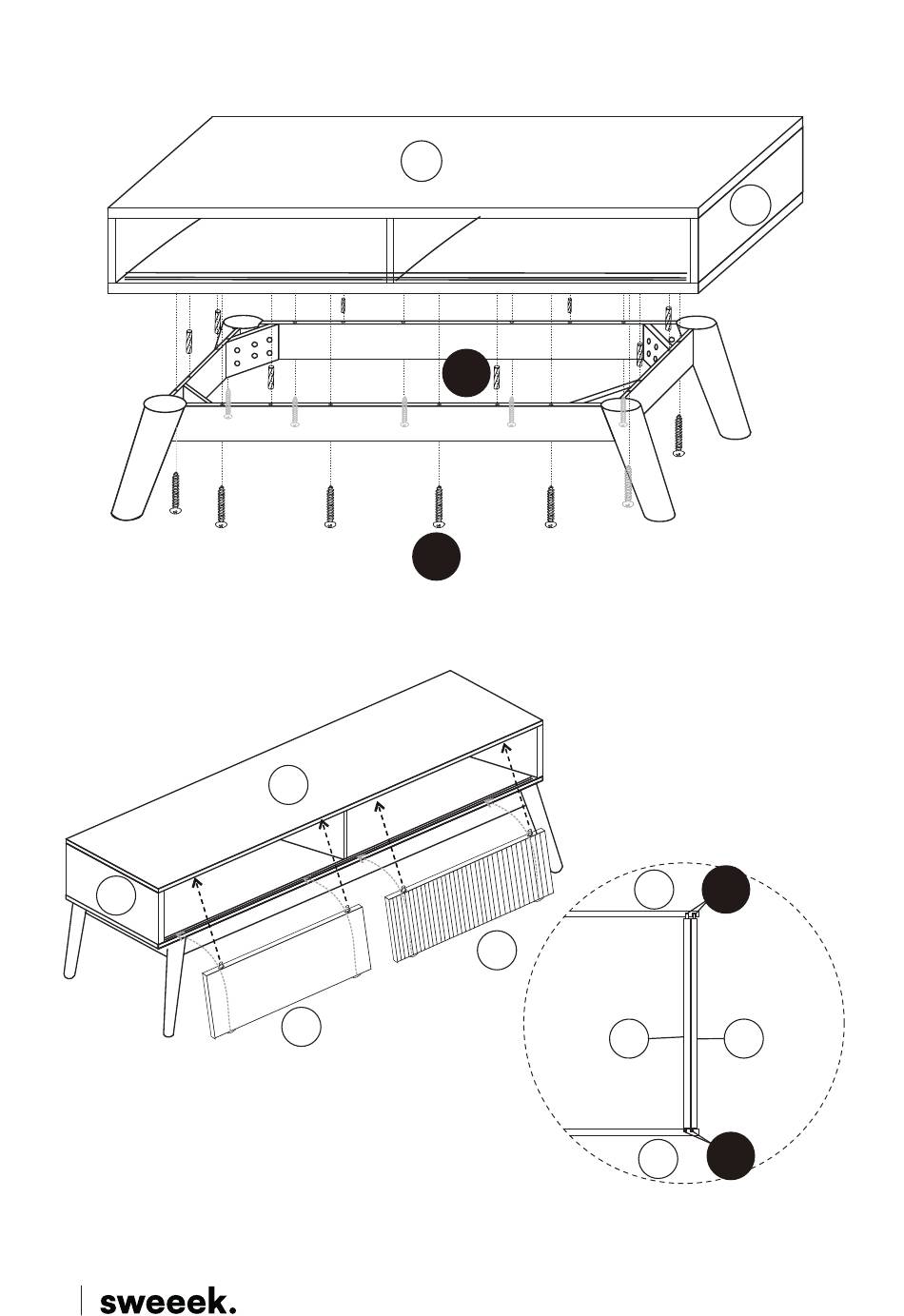 sweeek.