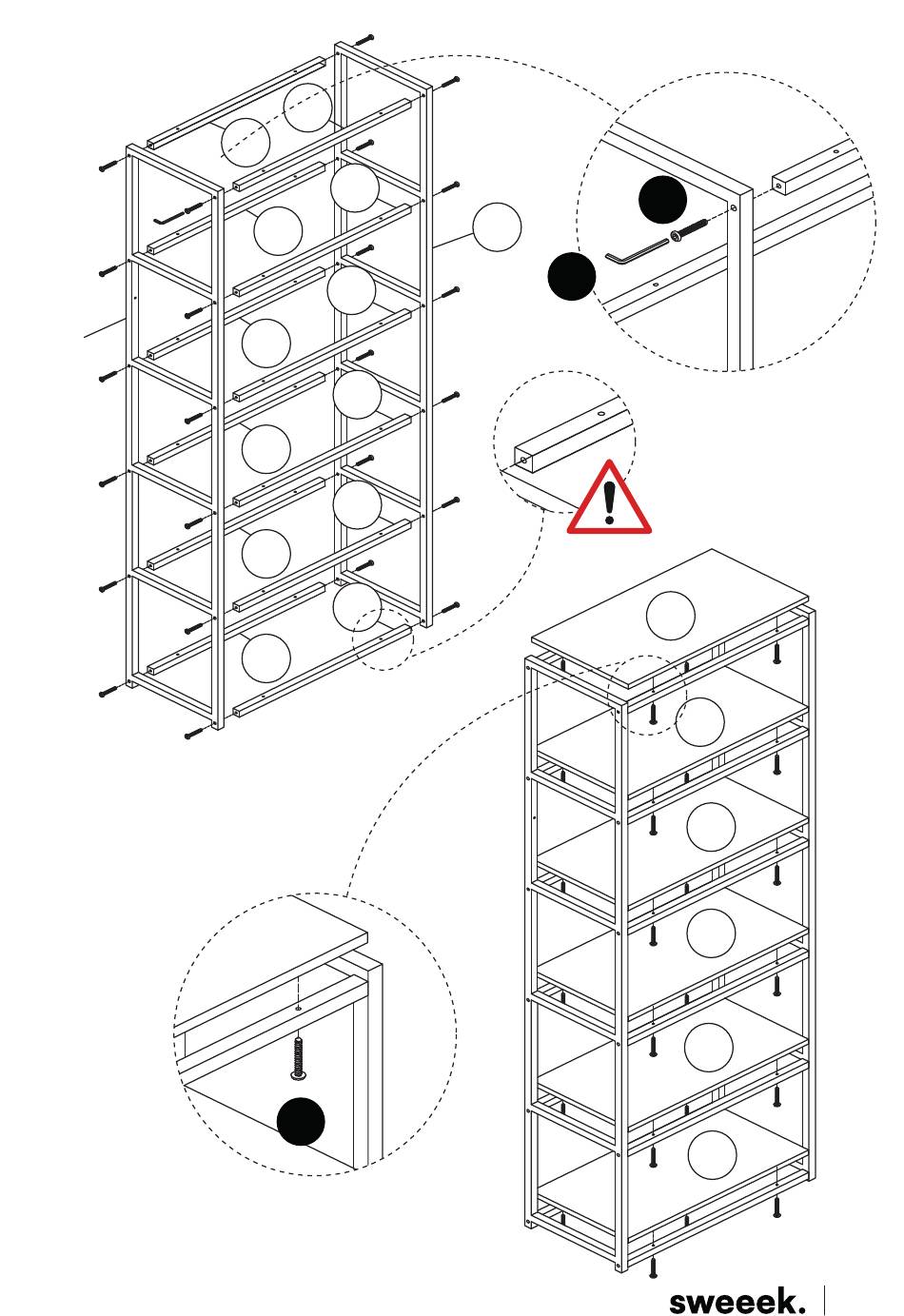 sweeek.