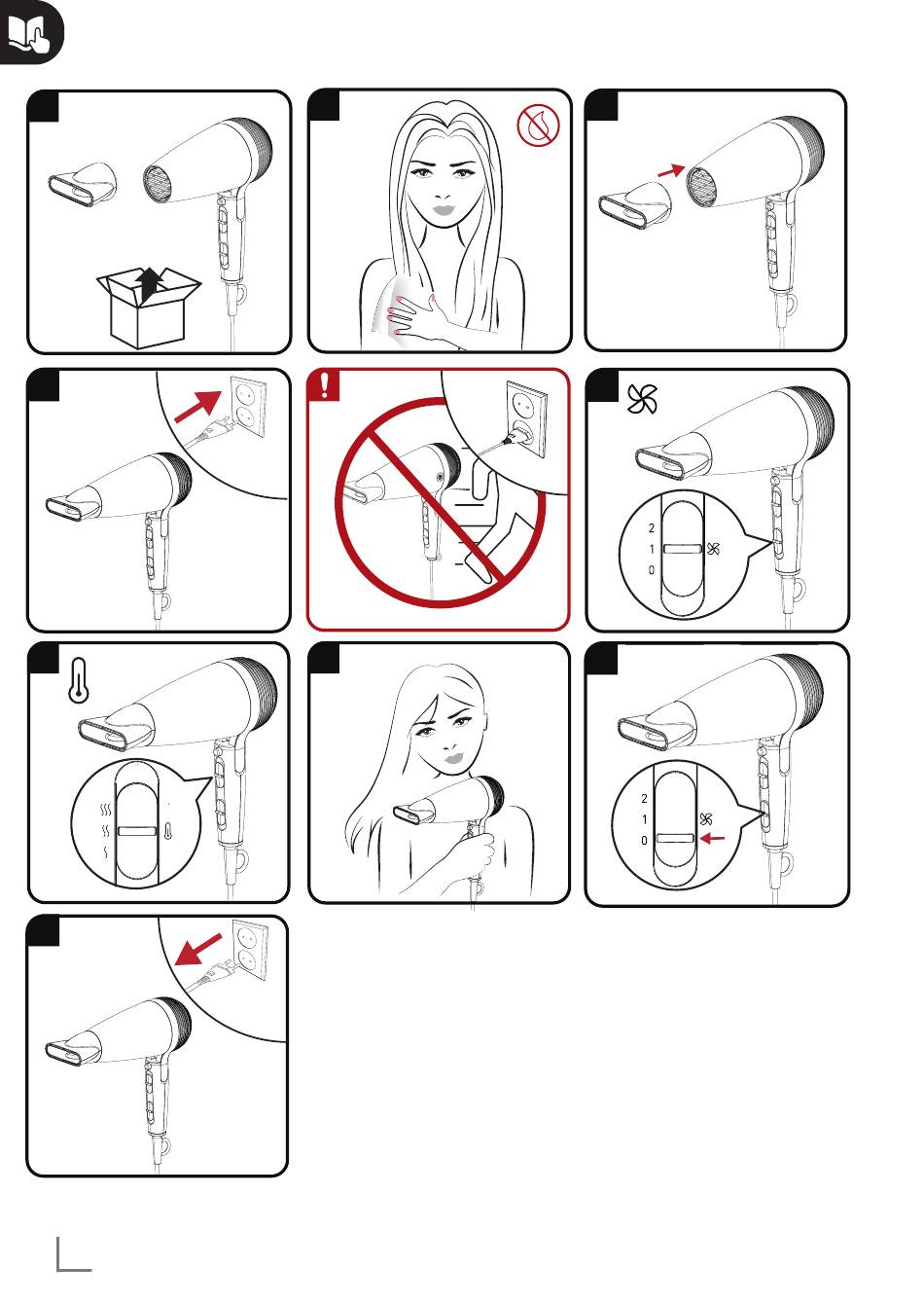 2
1
0

2
1
0