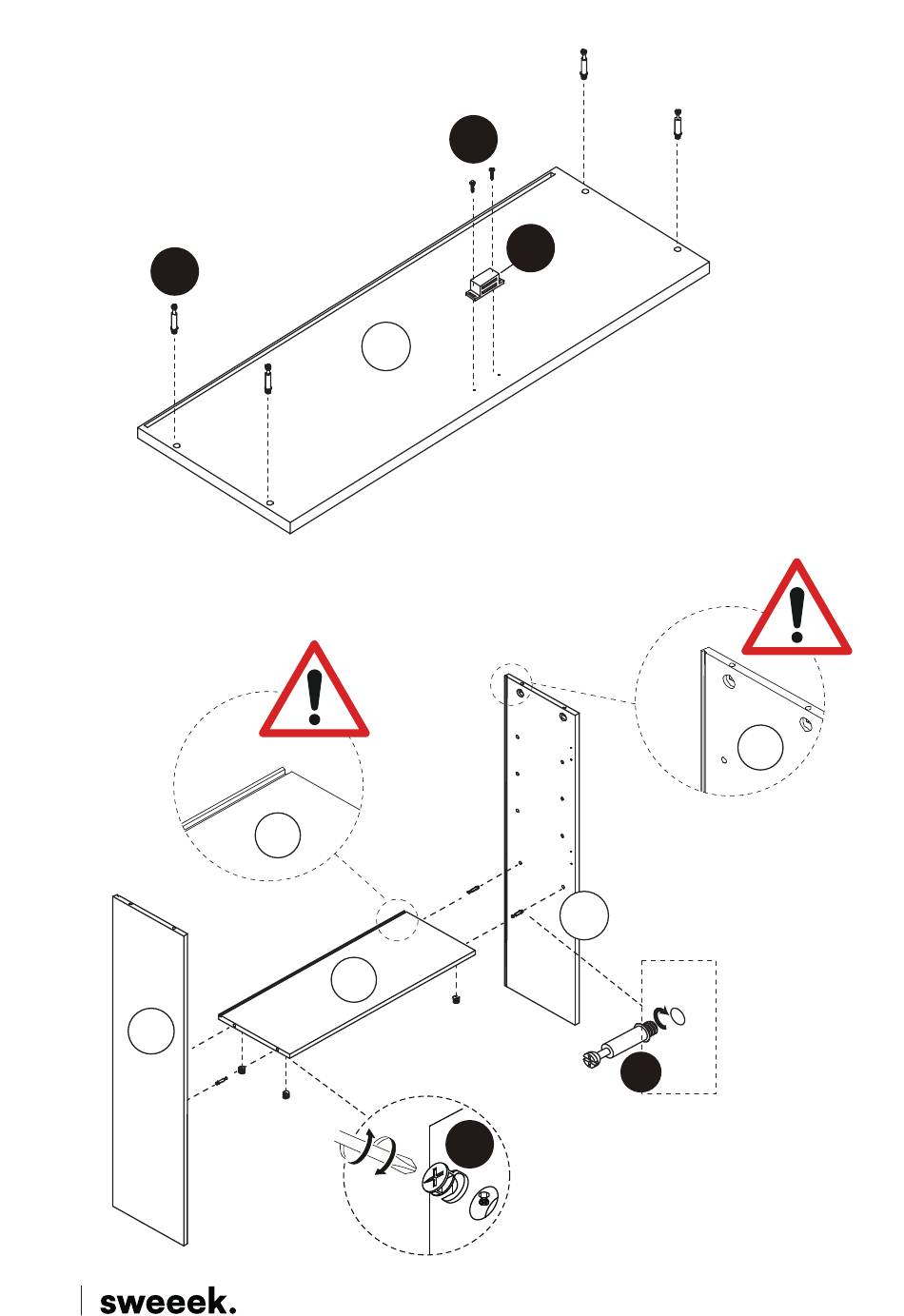 sweeek.