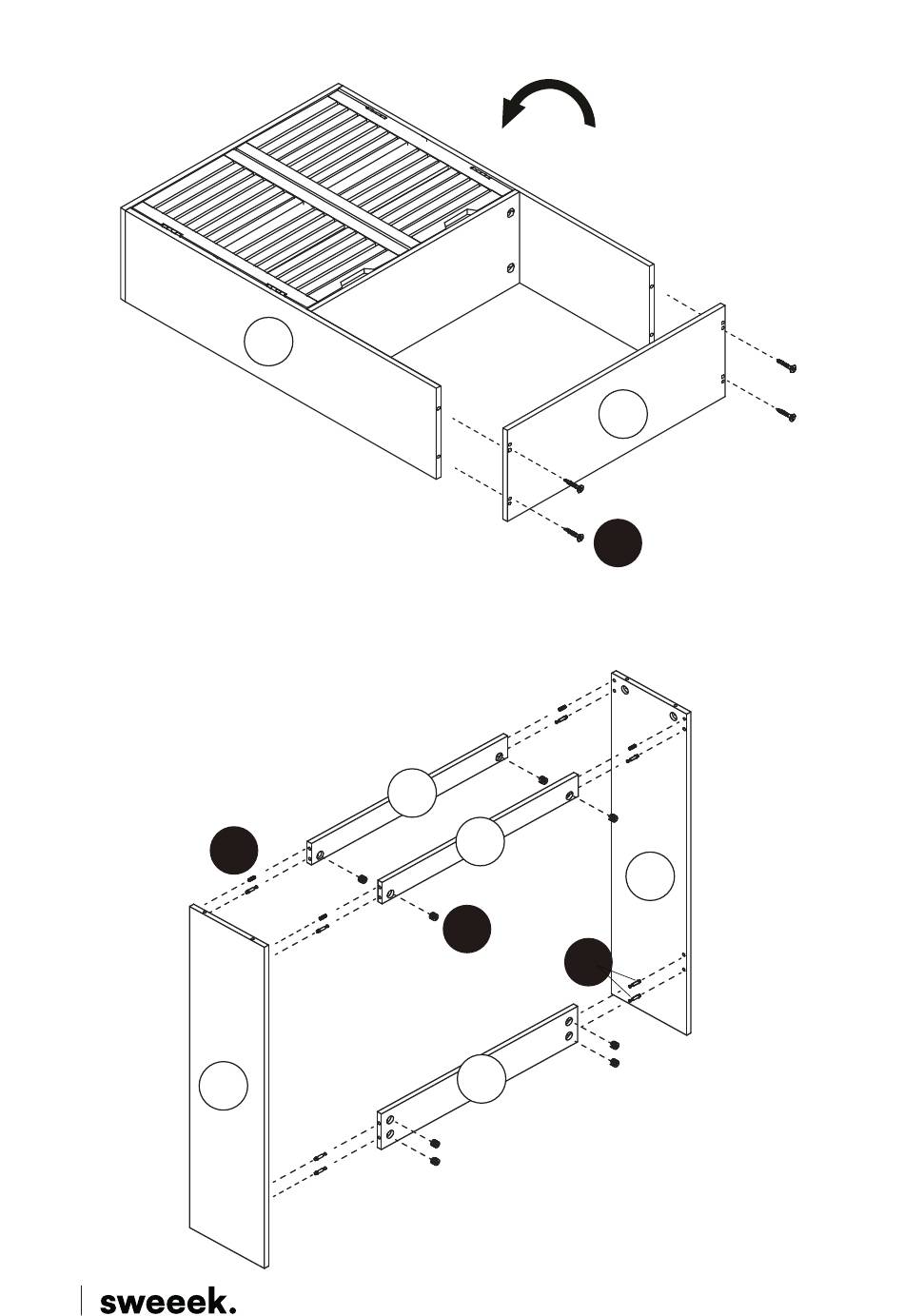 sweeek.