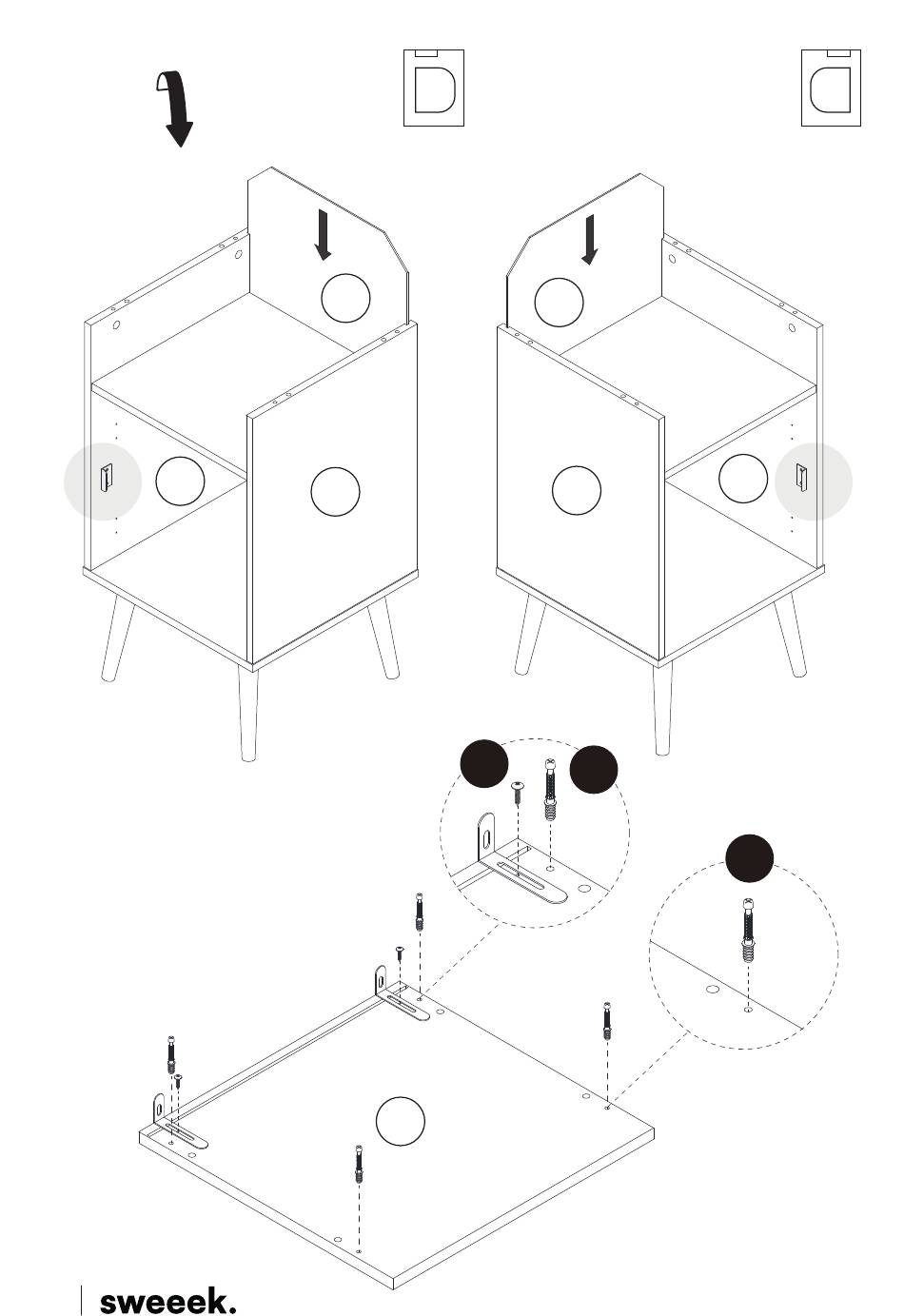 sweeek.