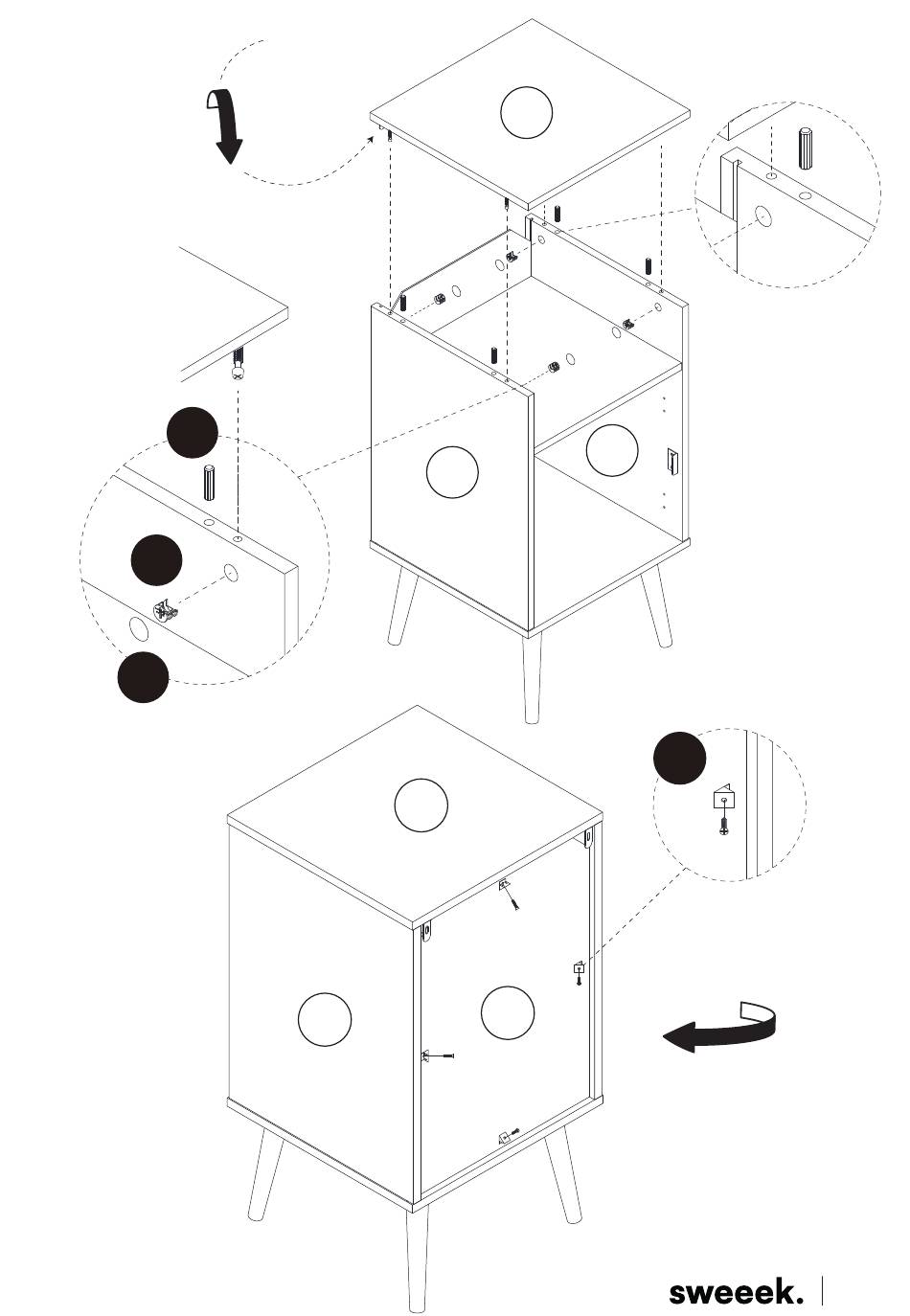 sweeek.