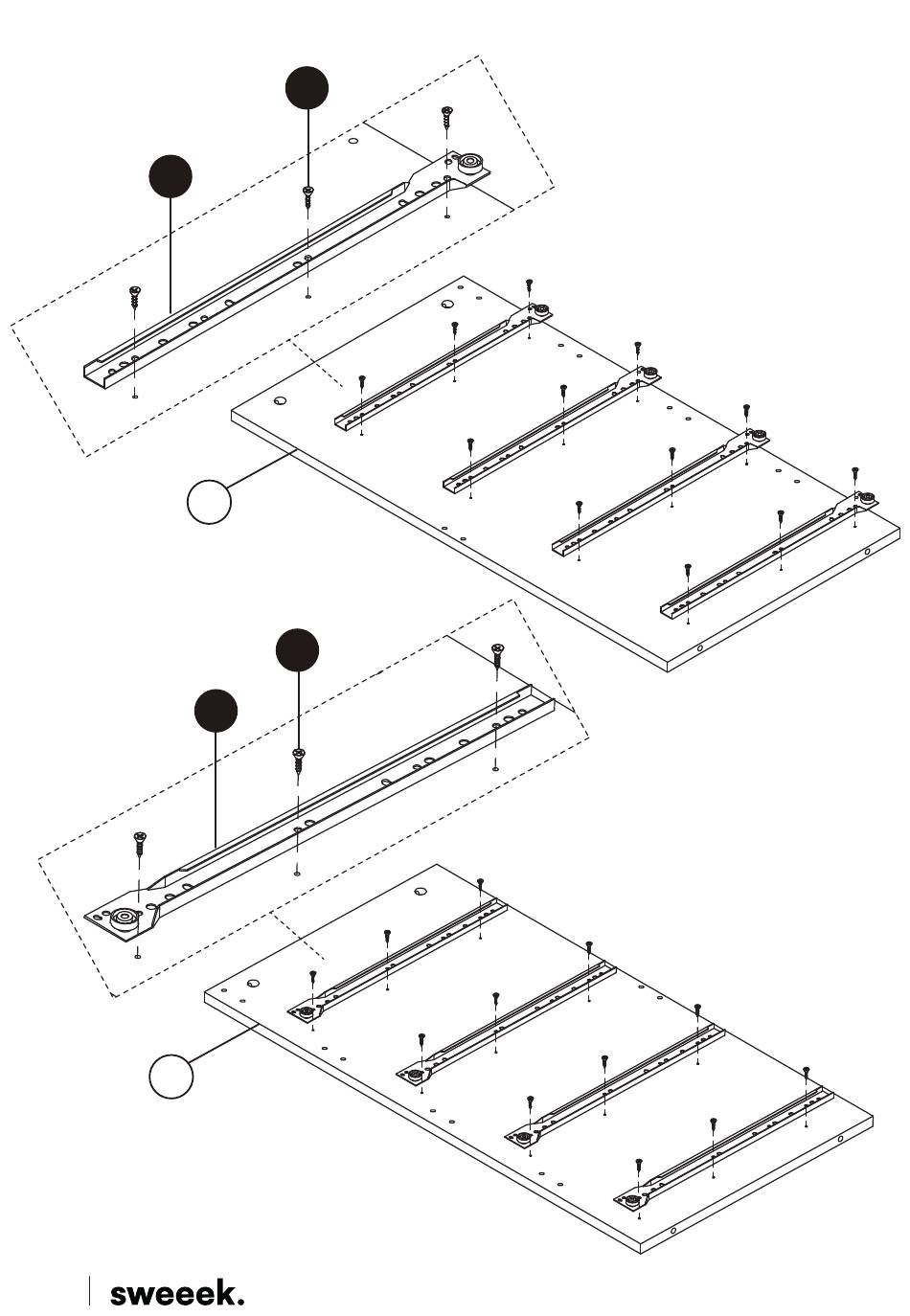 sweeek.