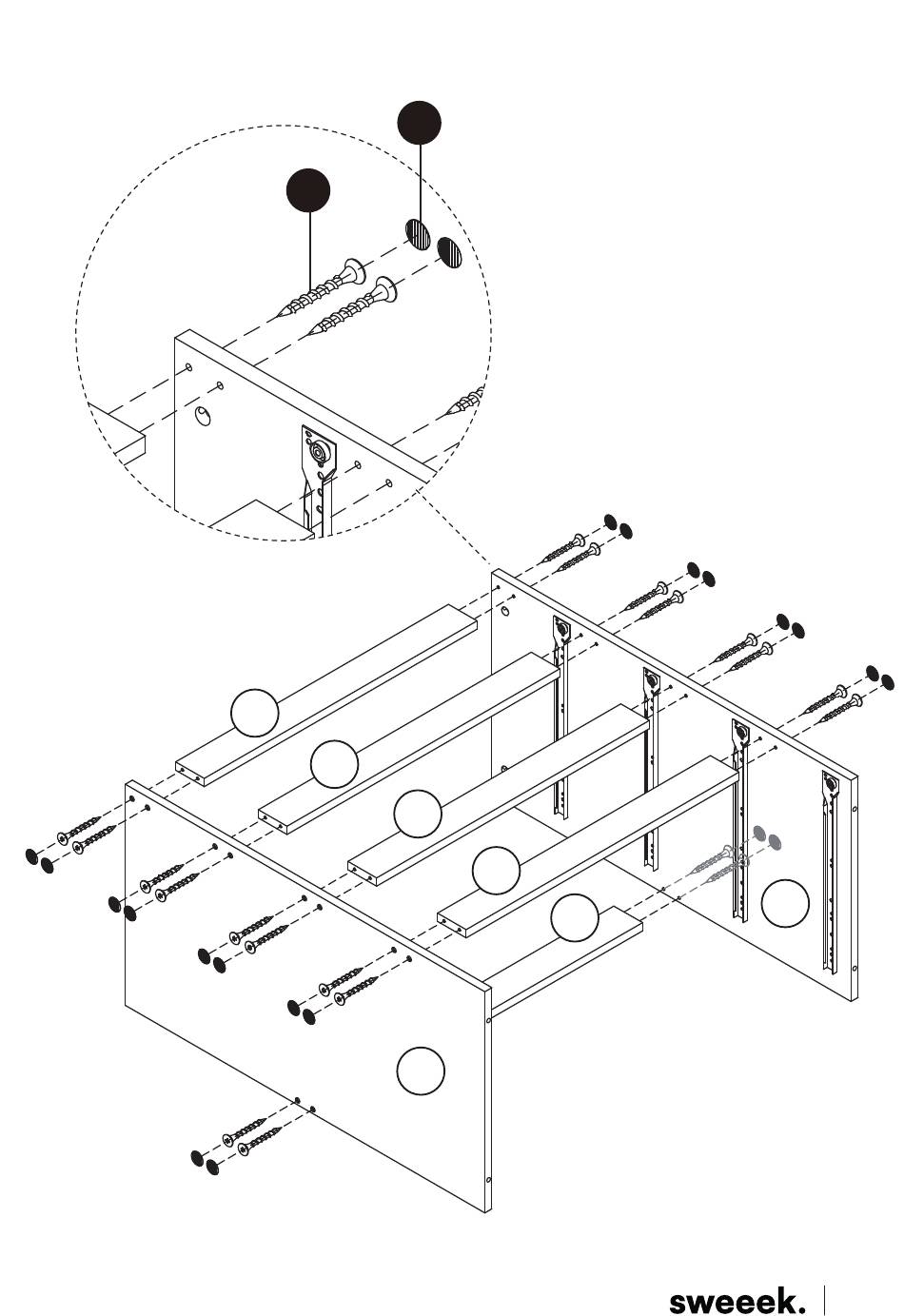 sweeek.