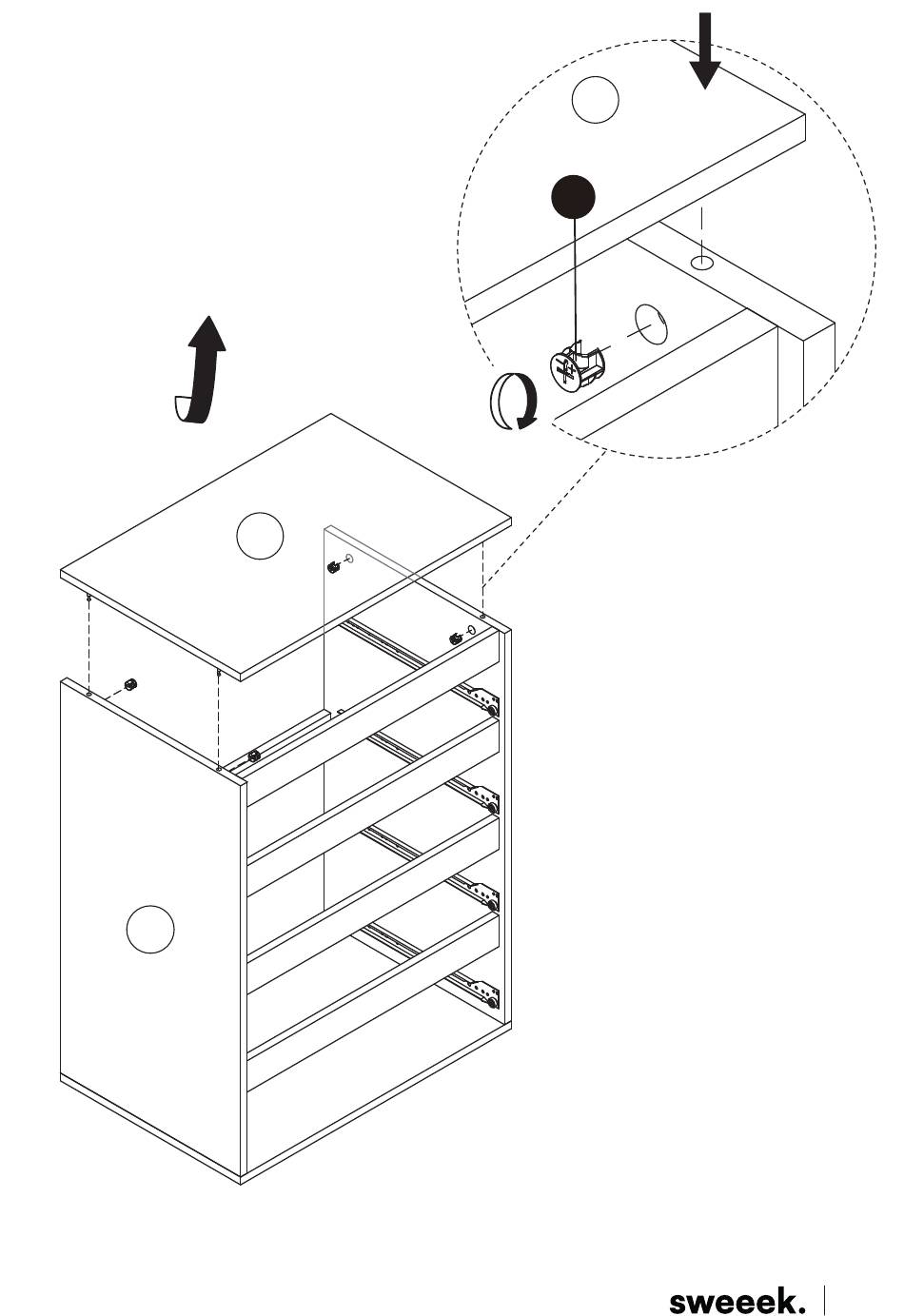 sweeek.