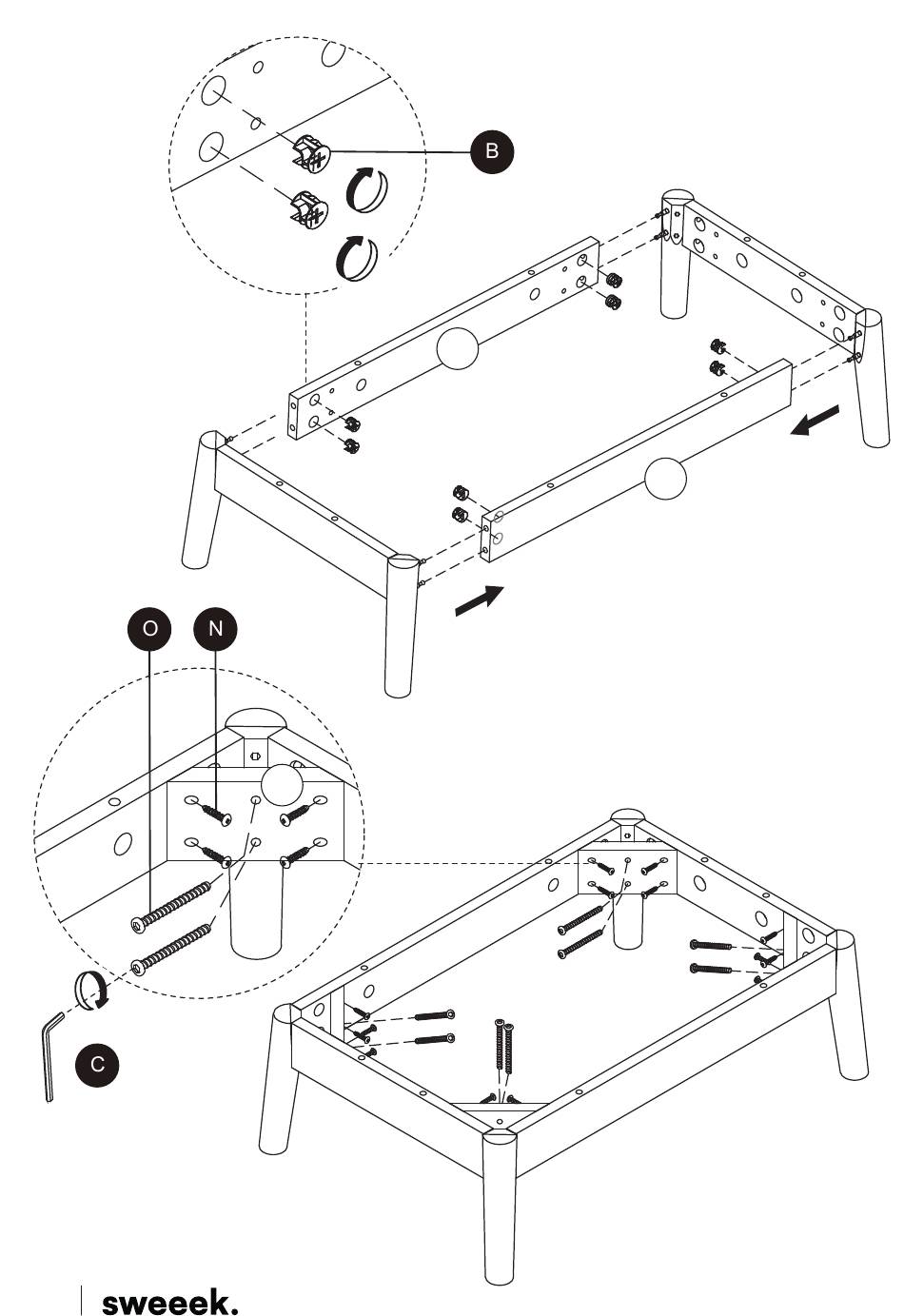 B

O

N

C

sweeek.