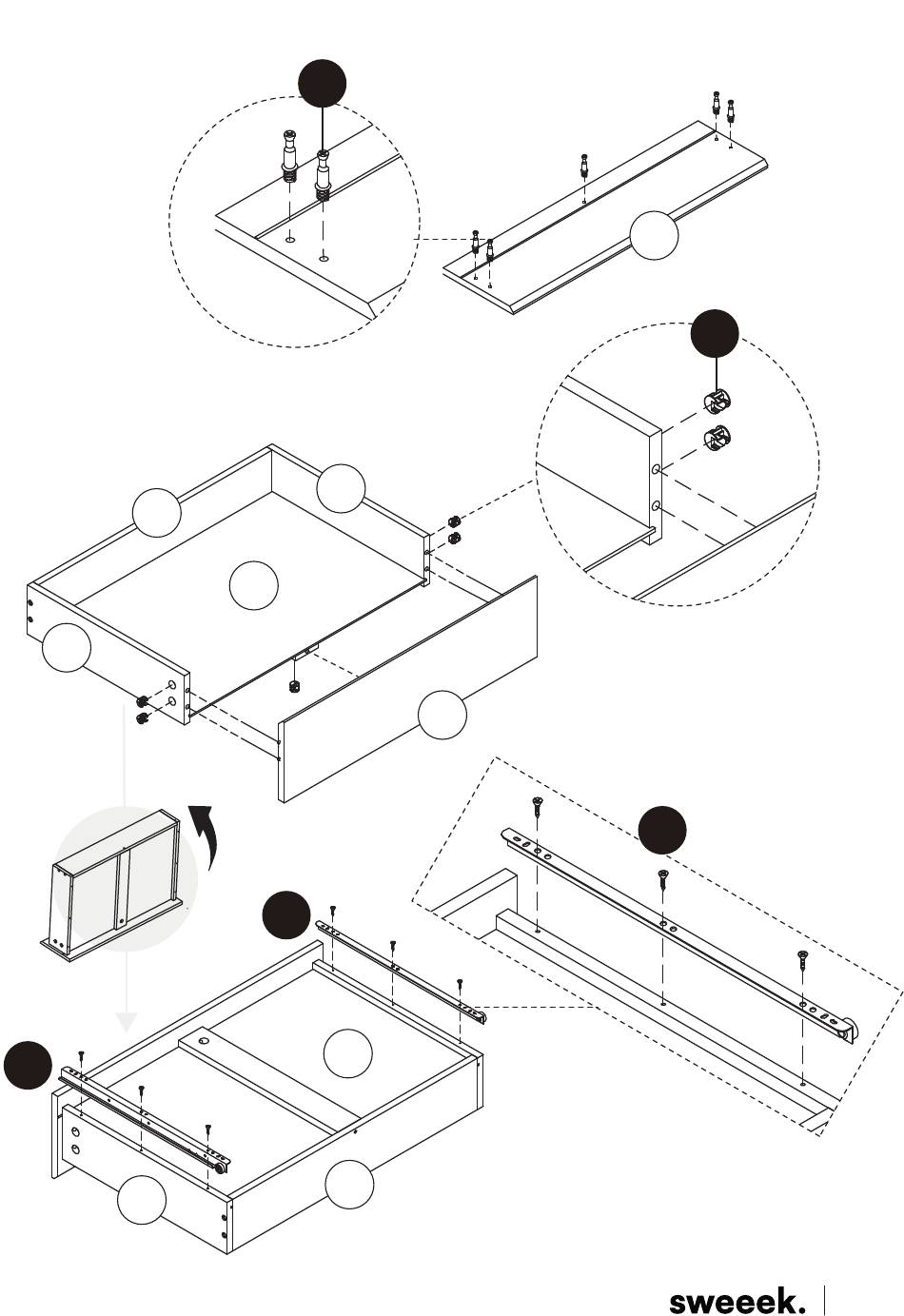 sweeek.