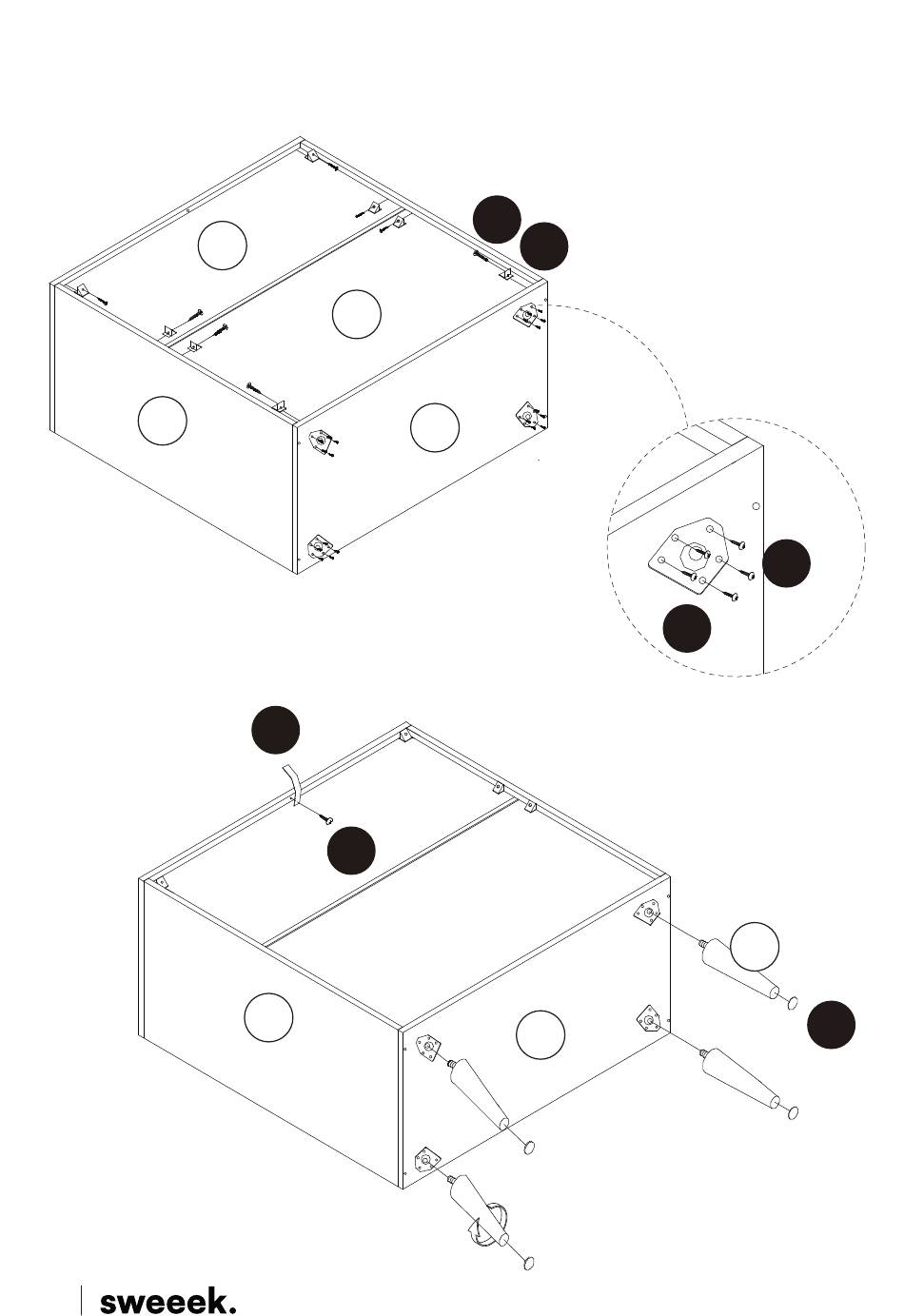 sweeek.