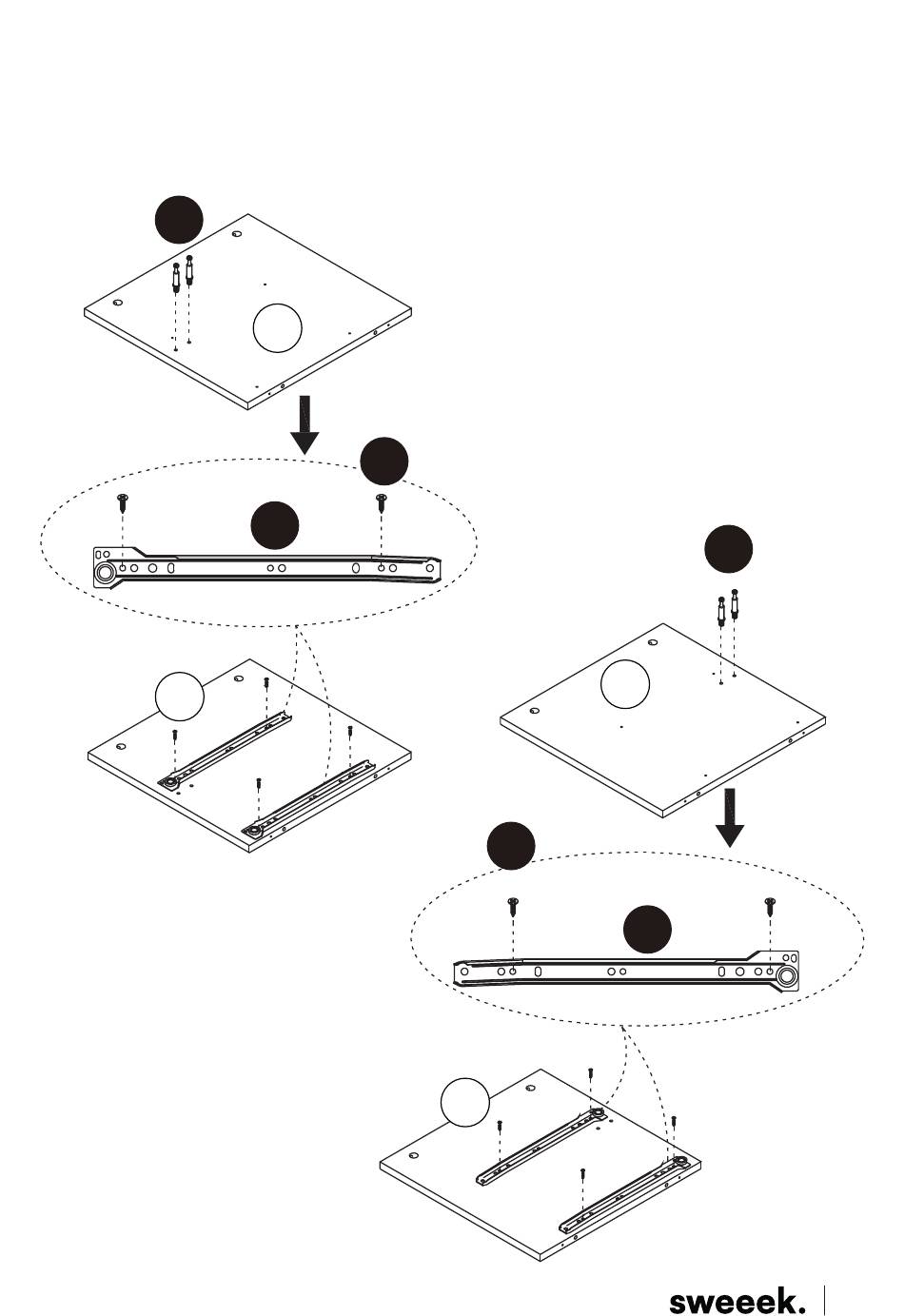 sweeek.