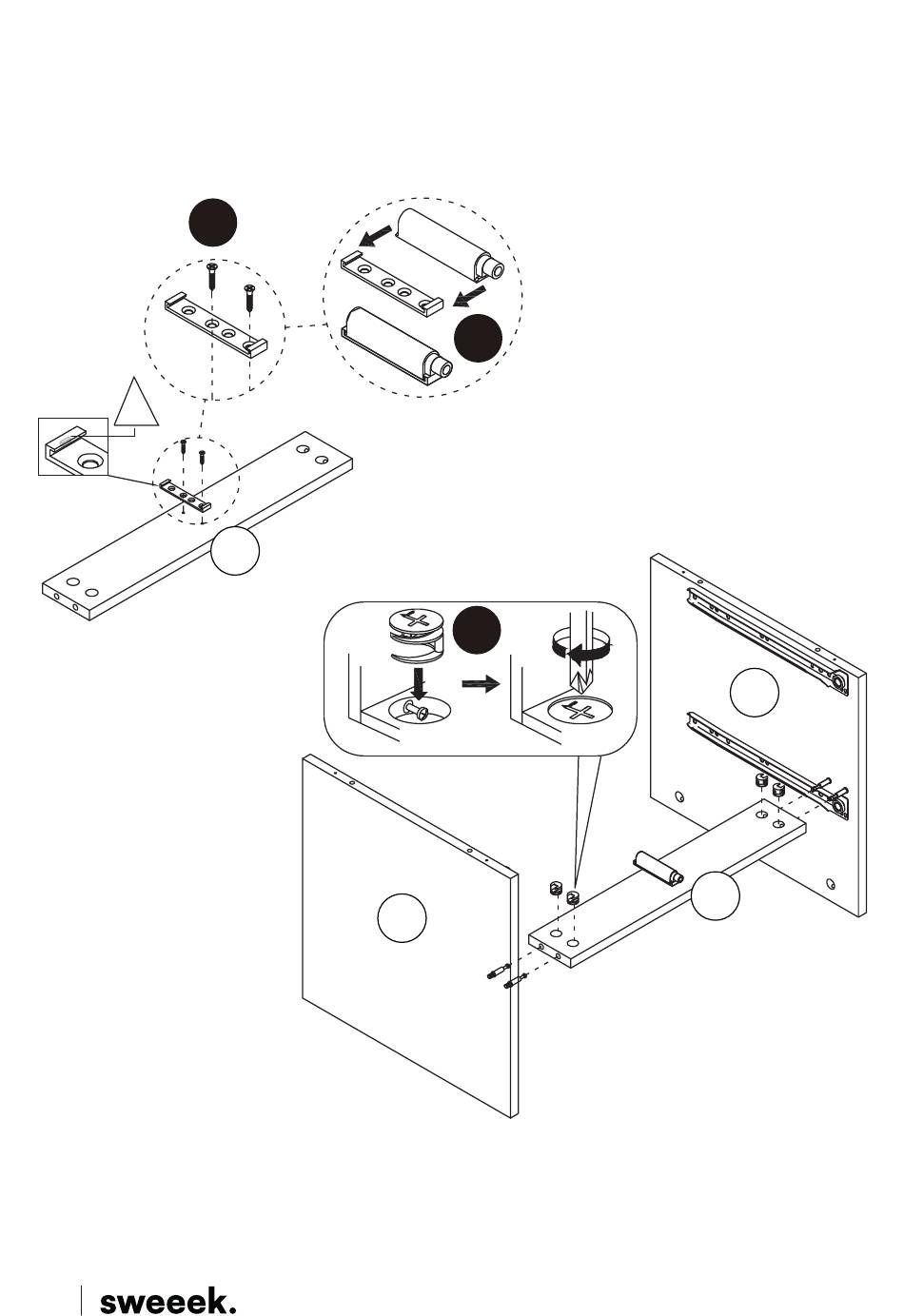 sweeek.