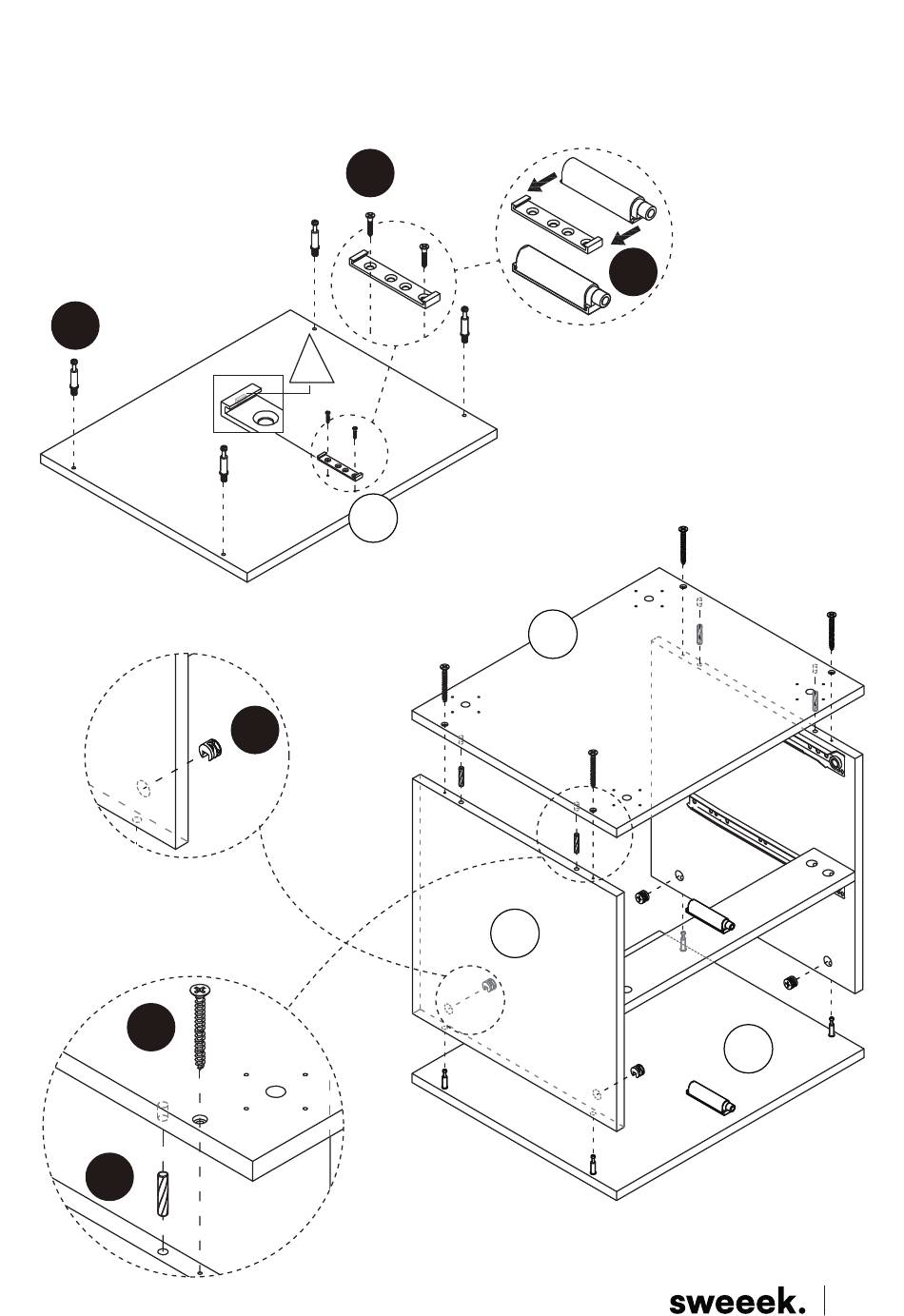 sweeek.