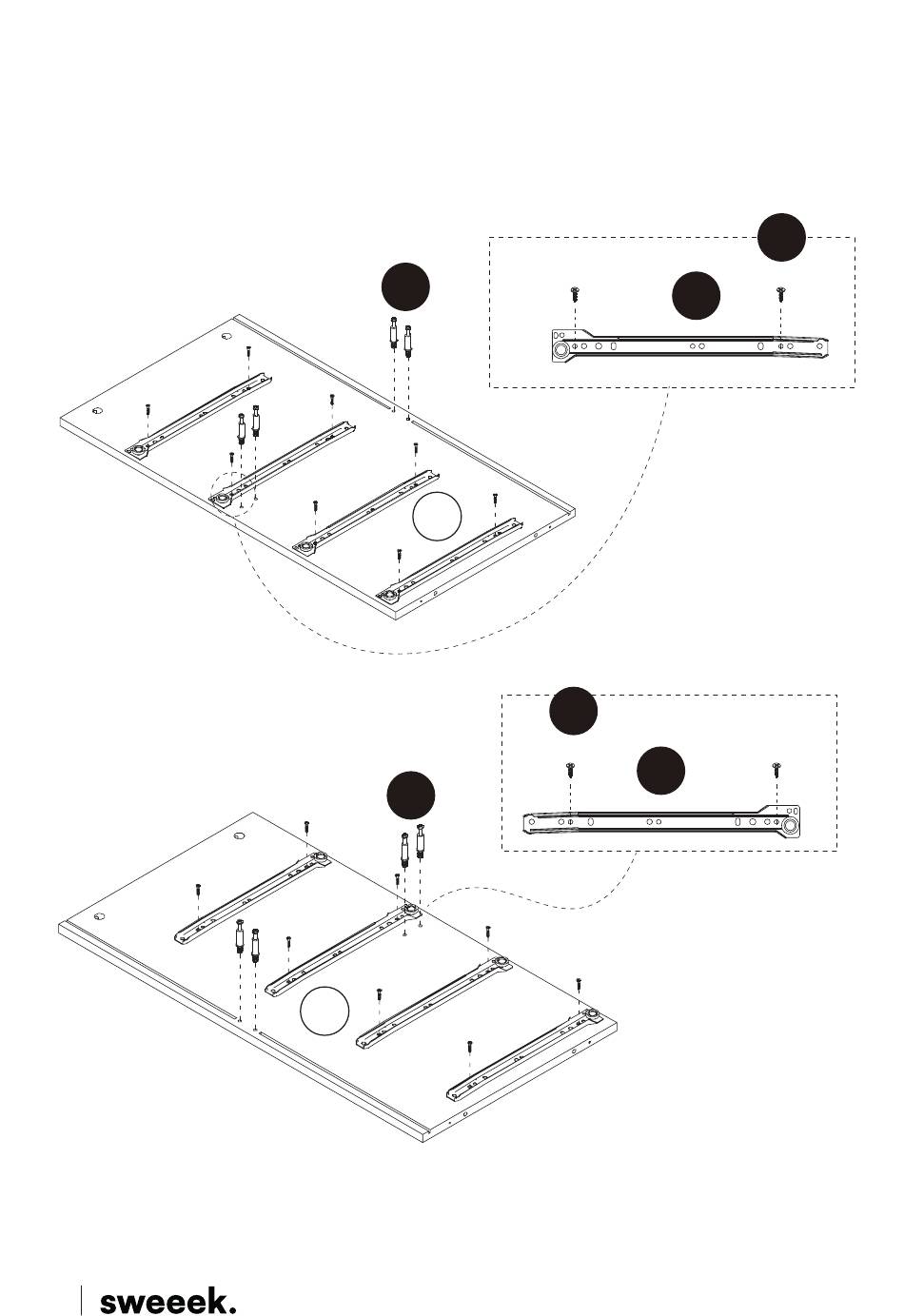 sweeek.