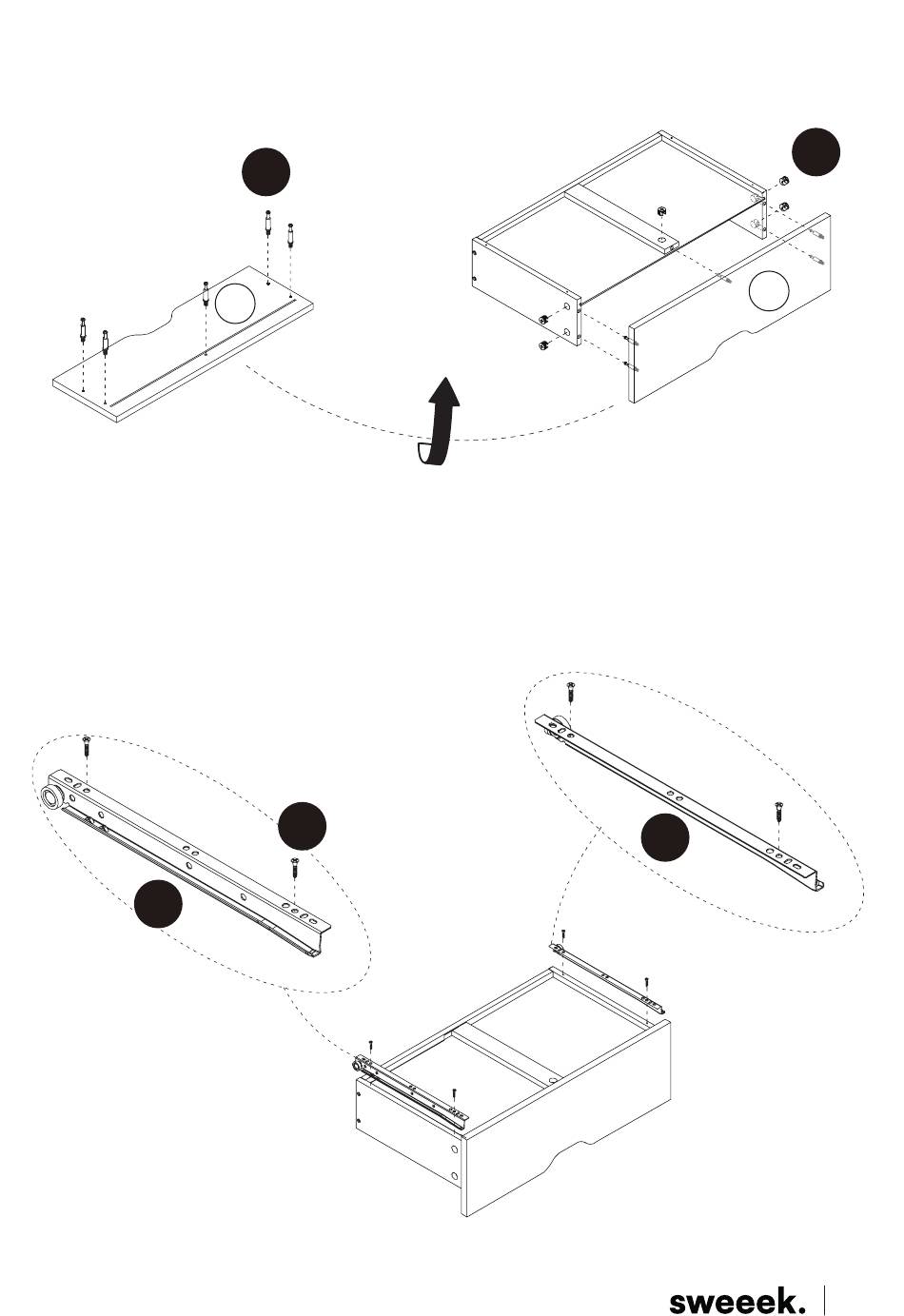 sweeek.