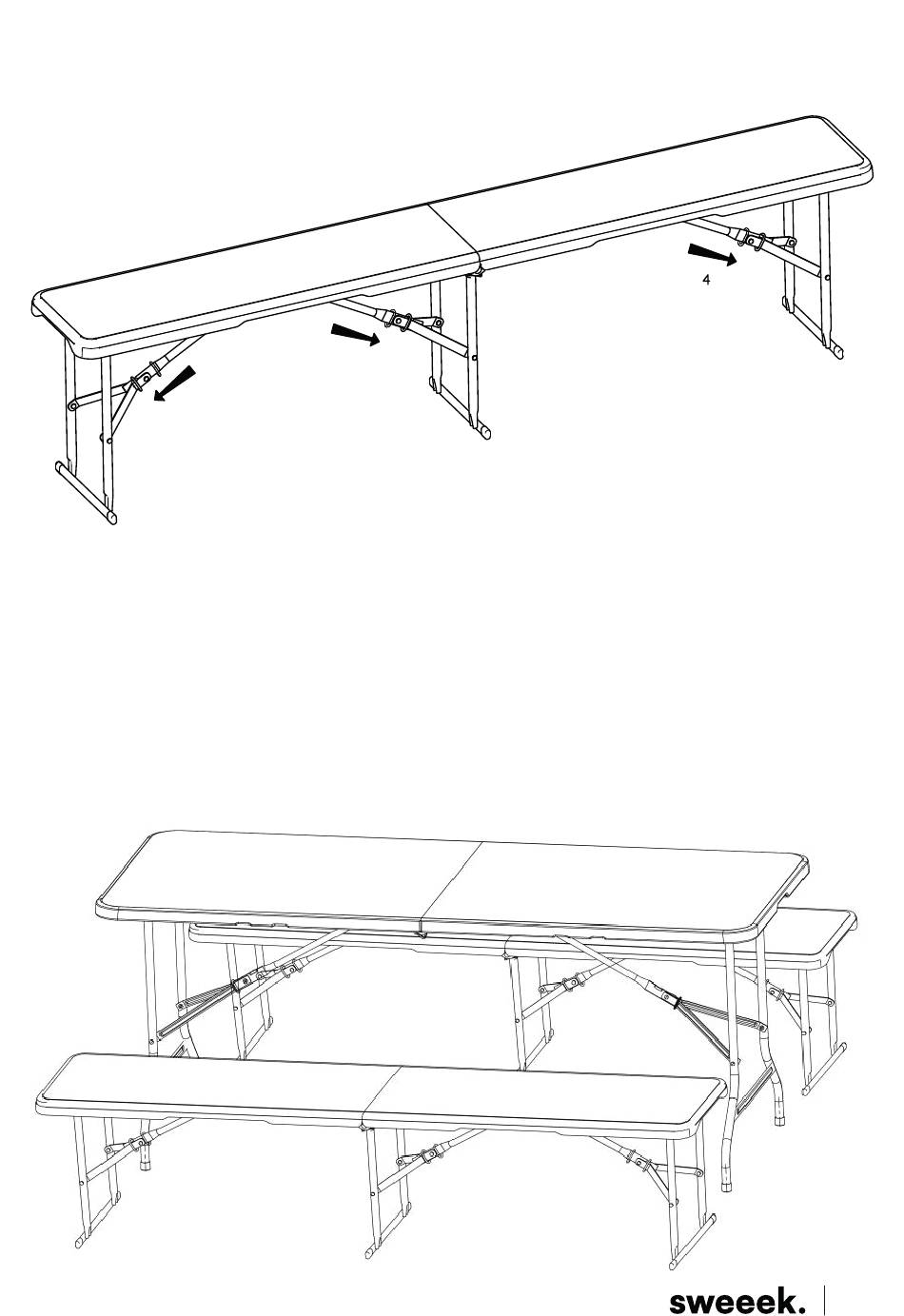 4

sweeek.