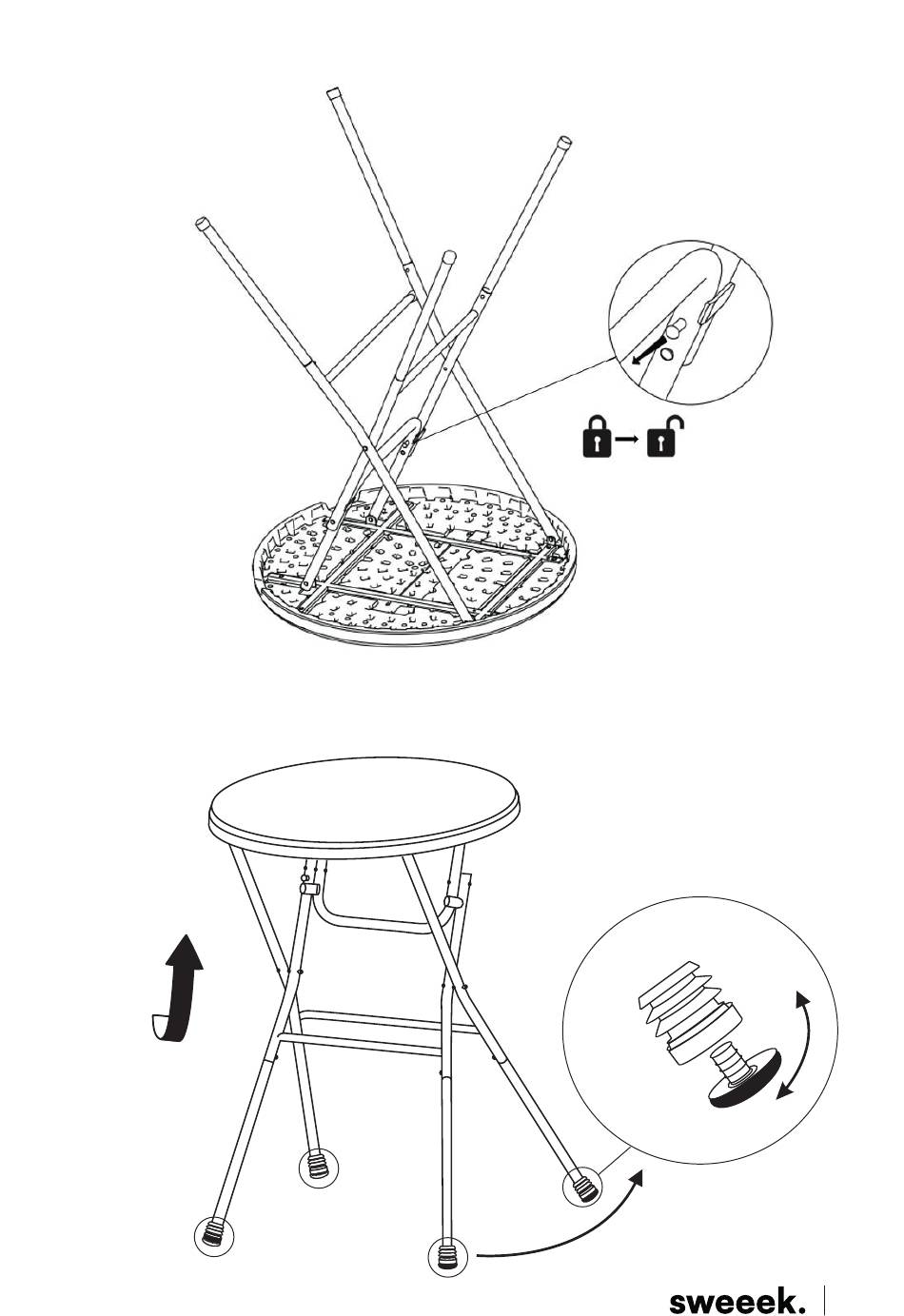 sweeek.