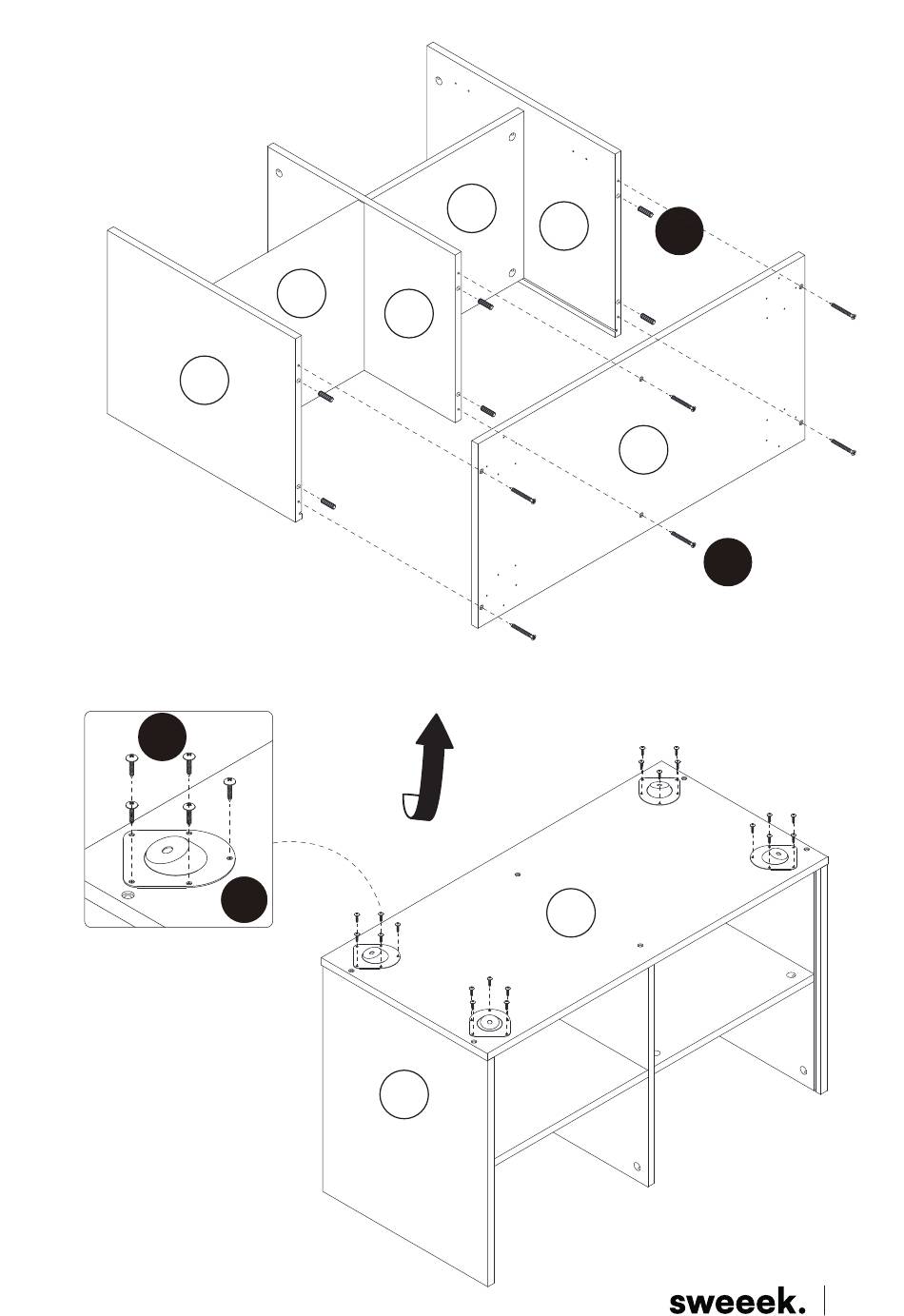 sweeek.