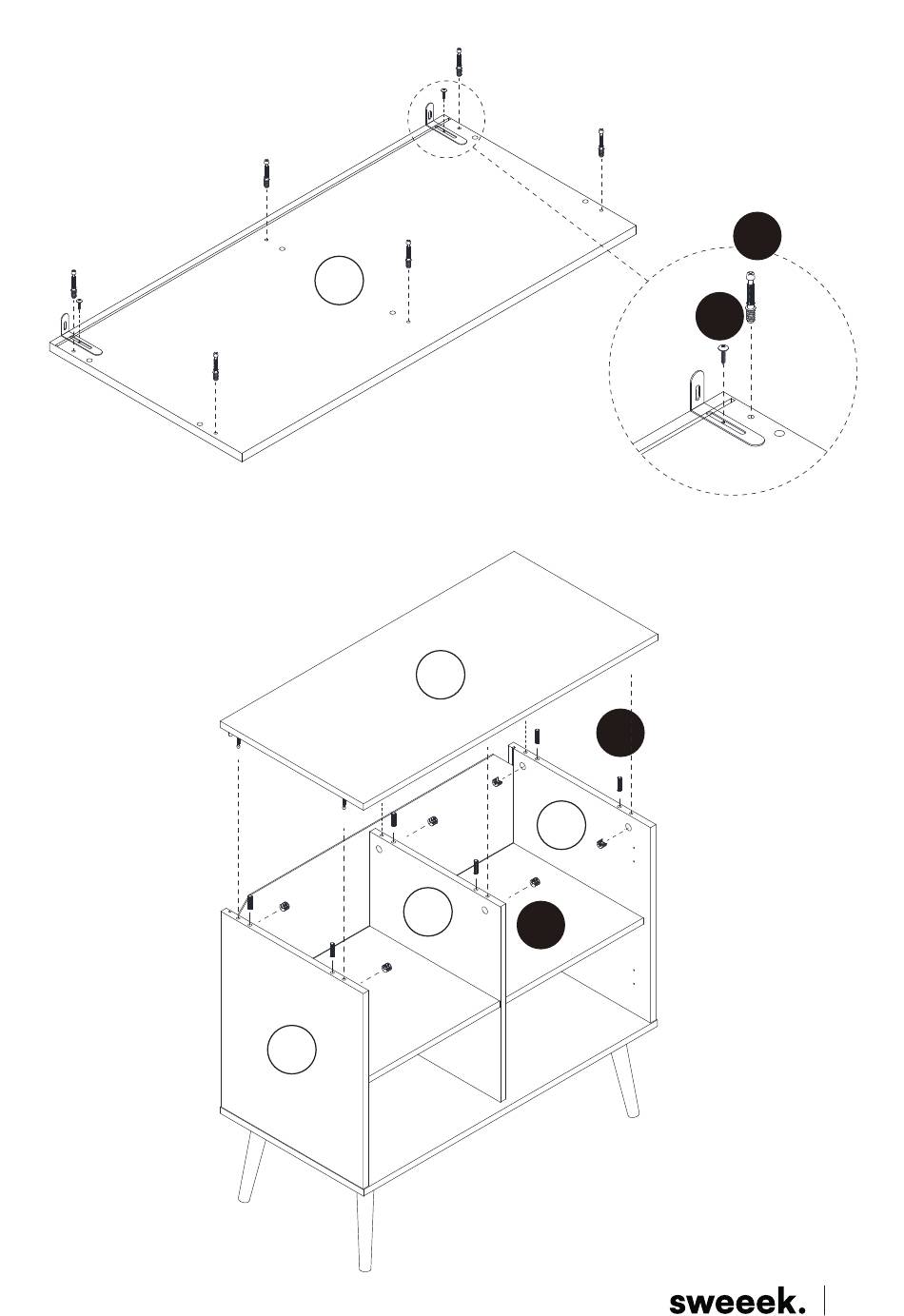 sweeek.