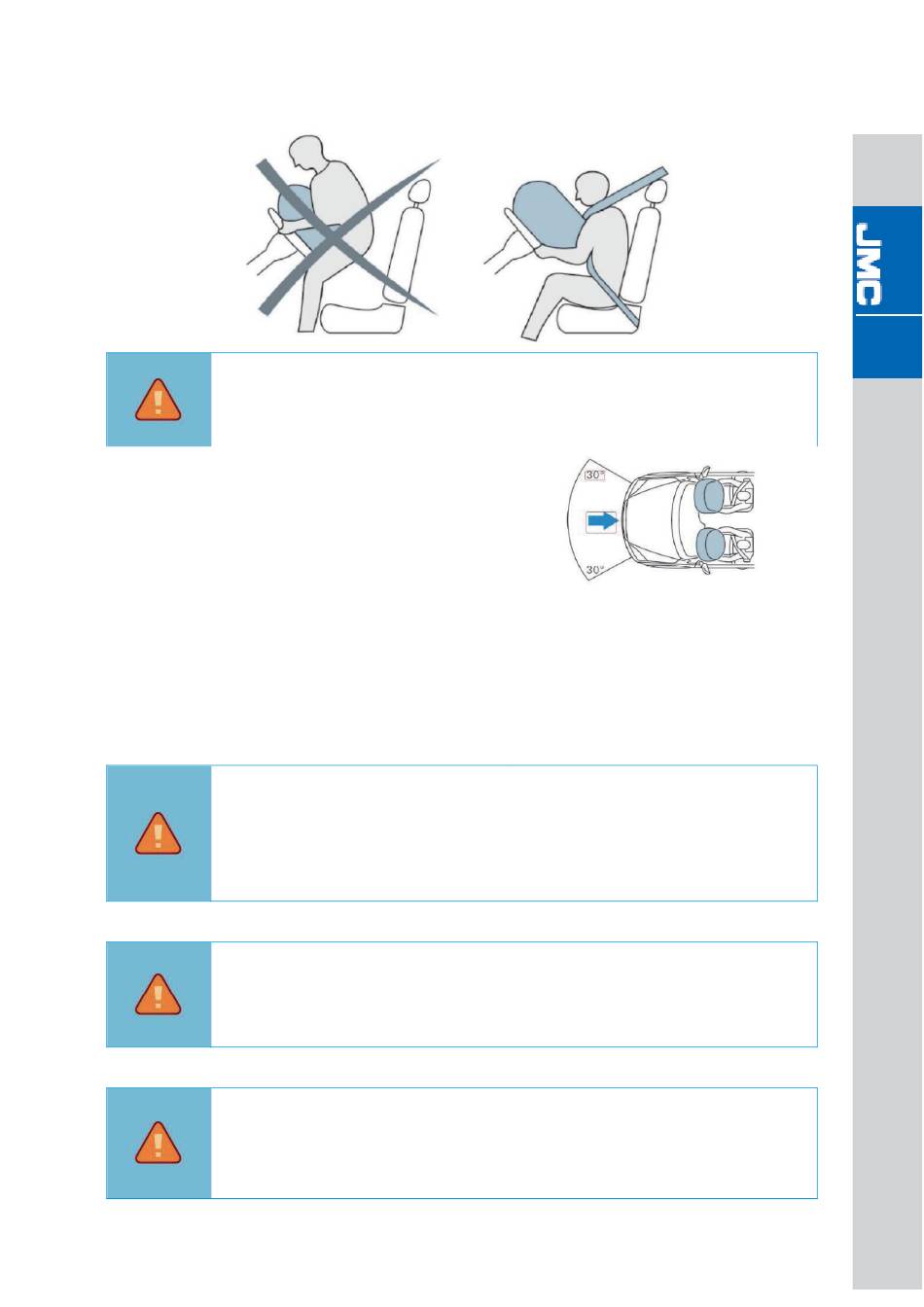 JMC

30°

30°