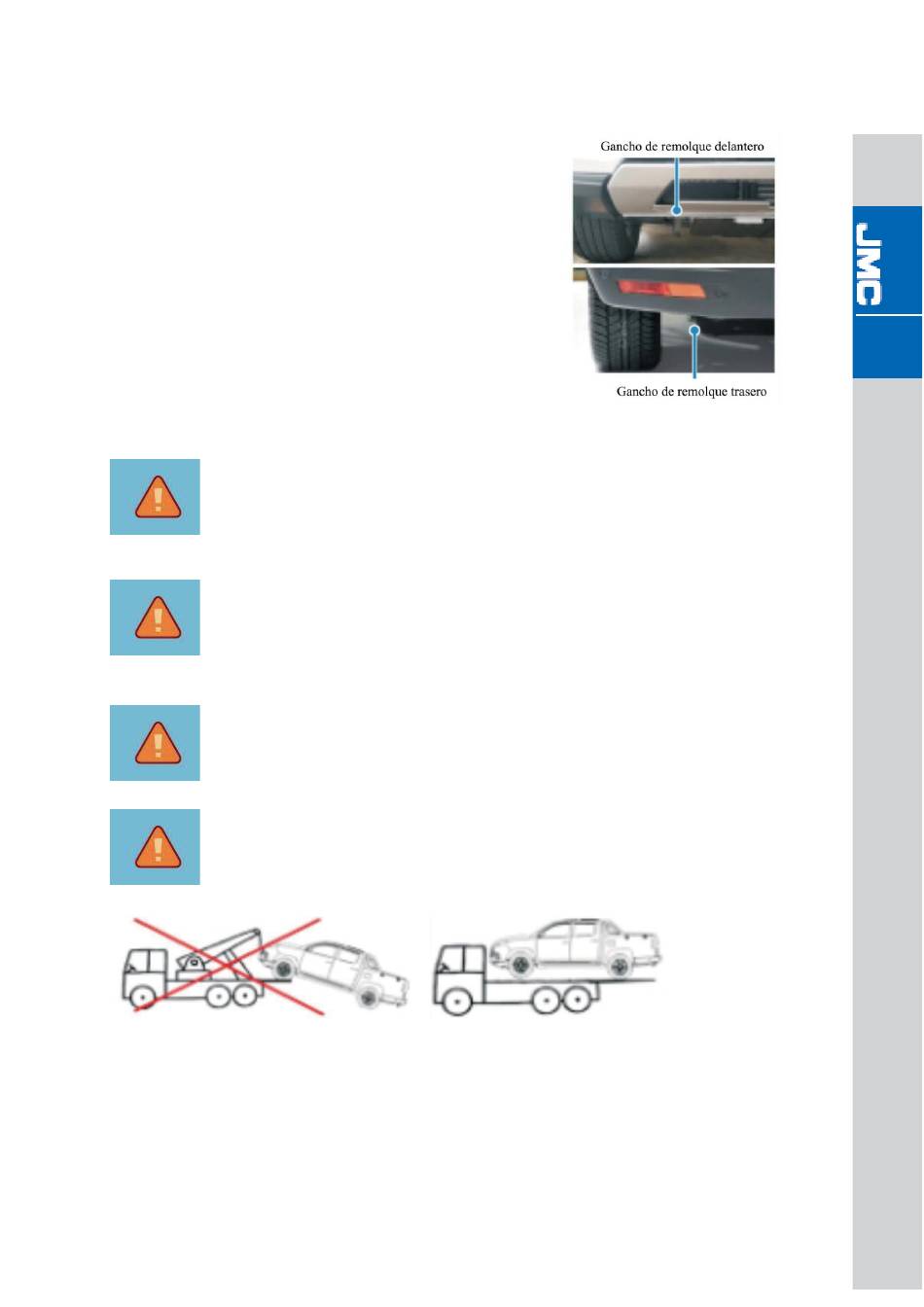 Gancho de remolque delantero

Gancho de remolque trasero

JMC