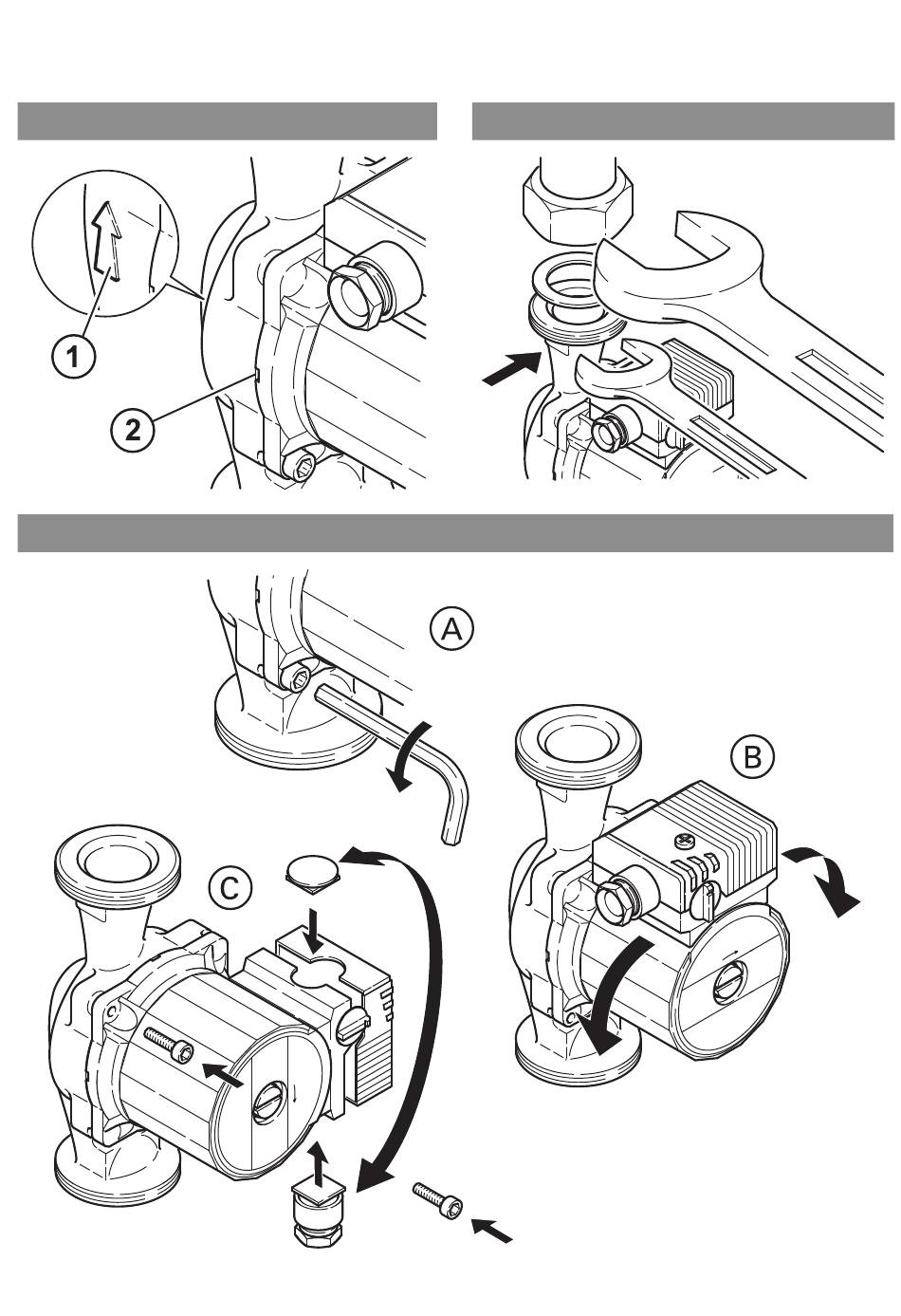 1
2
A
B
C