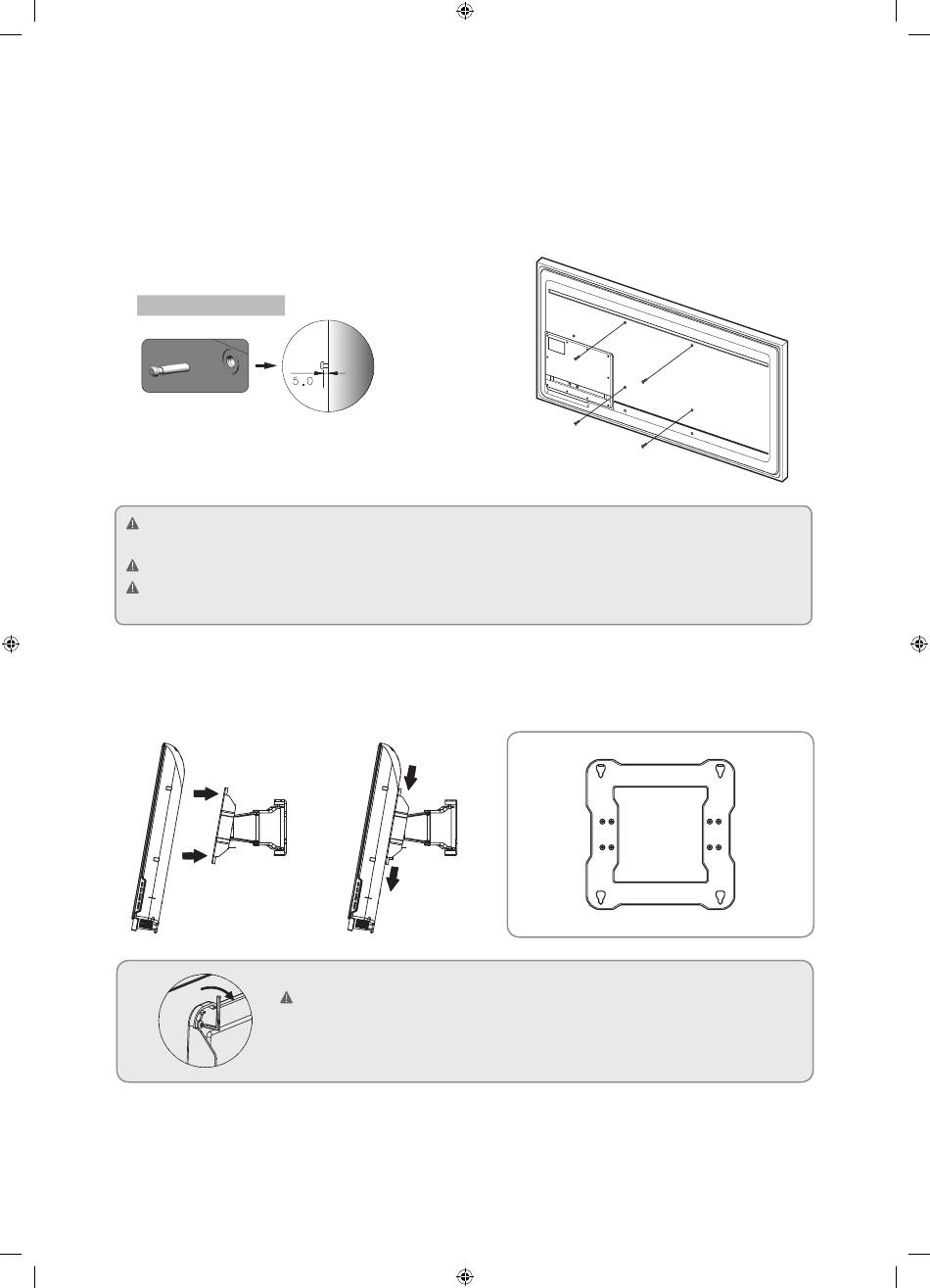 5.0